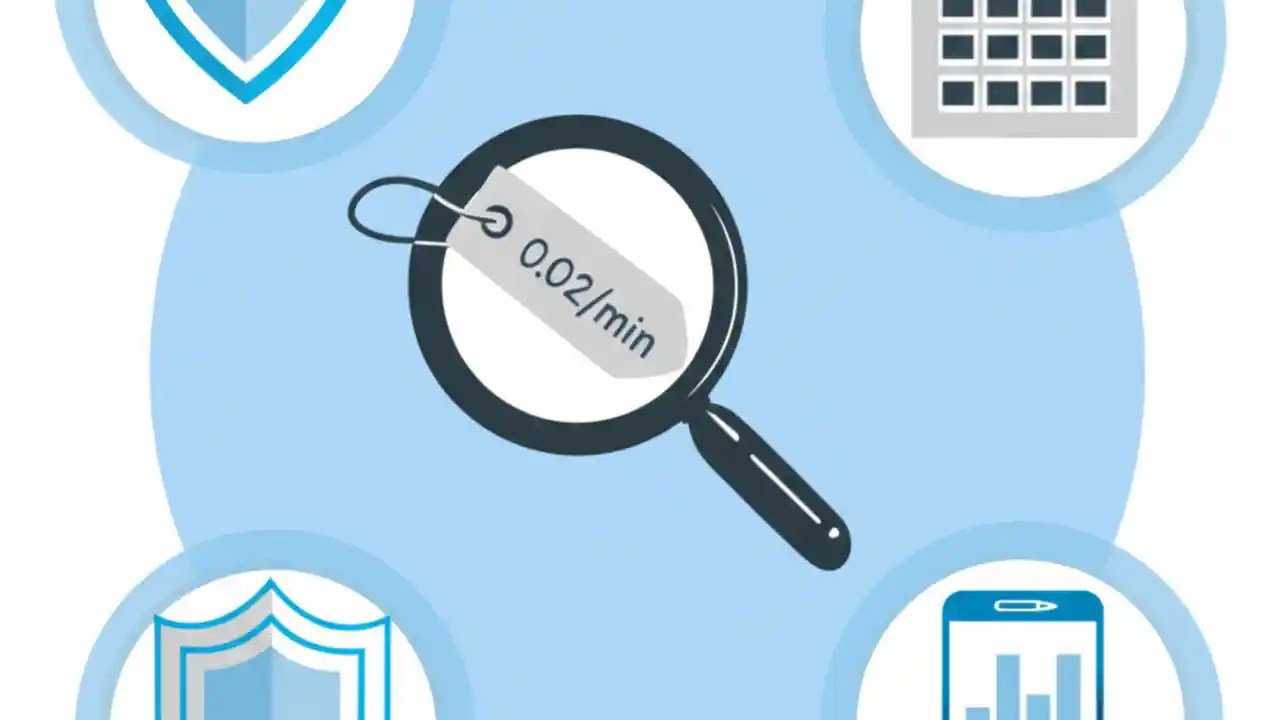 0.02/min