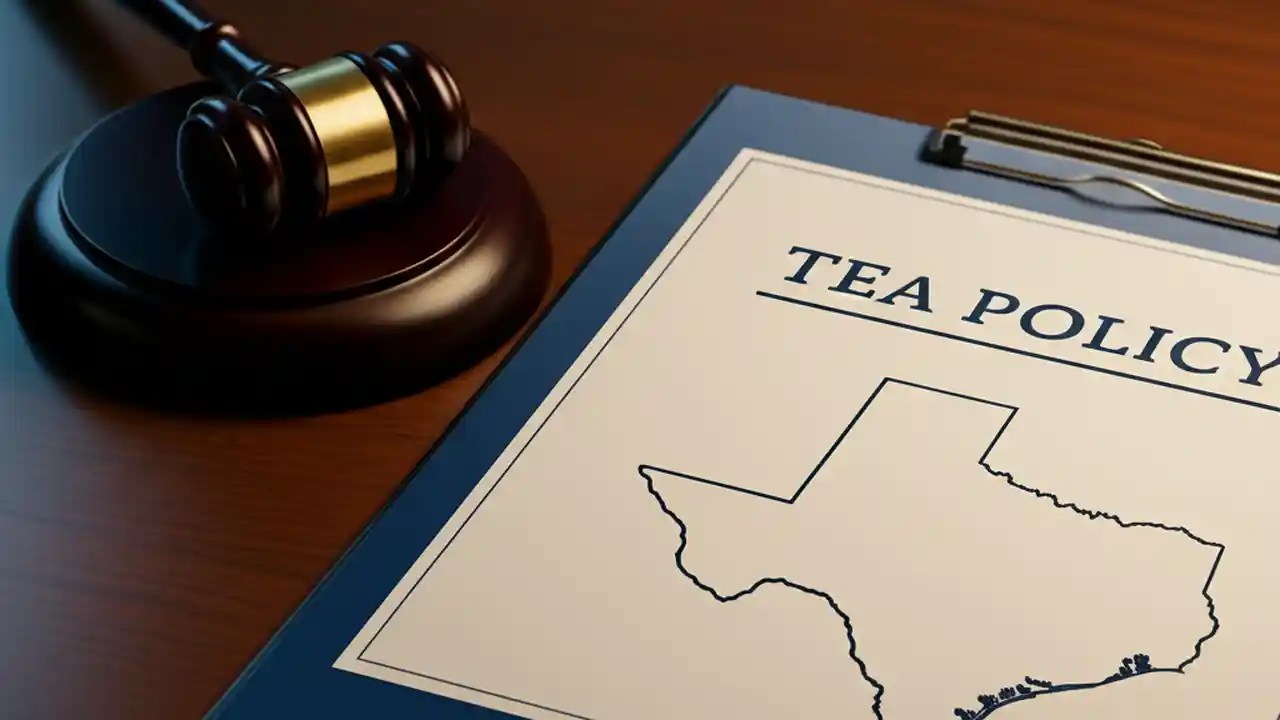 TEA POLICY