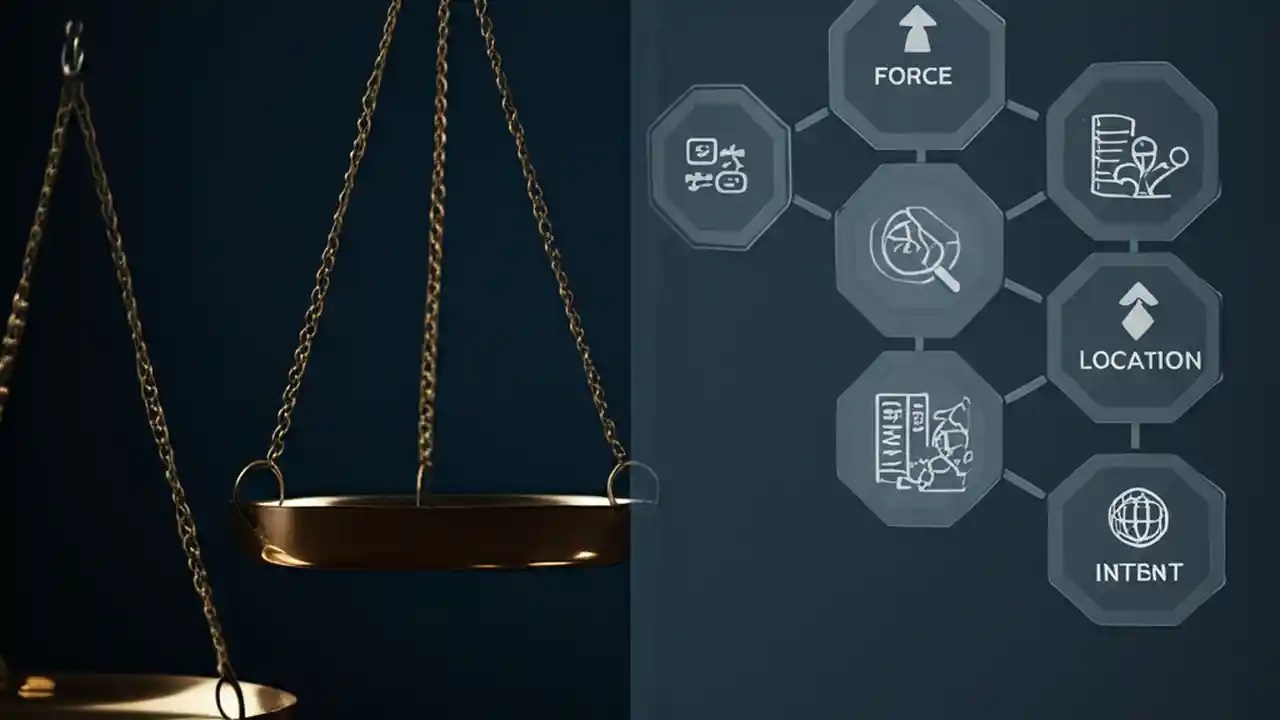 FORCE

LOCATION

INTBNT