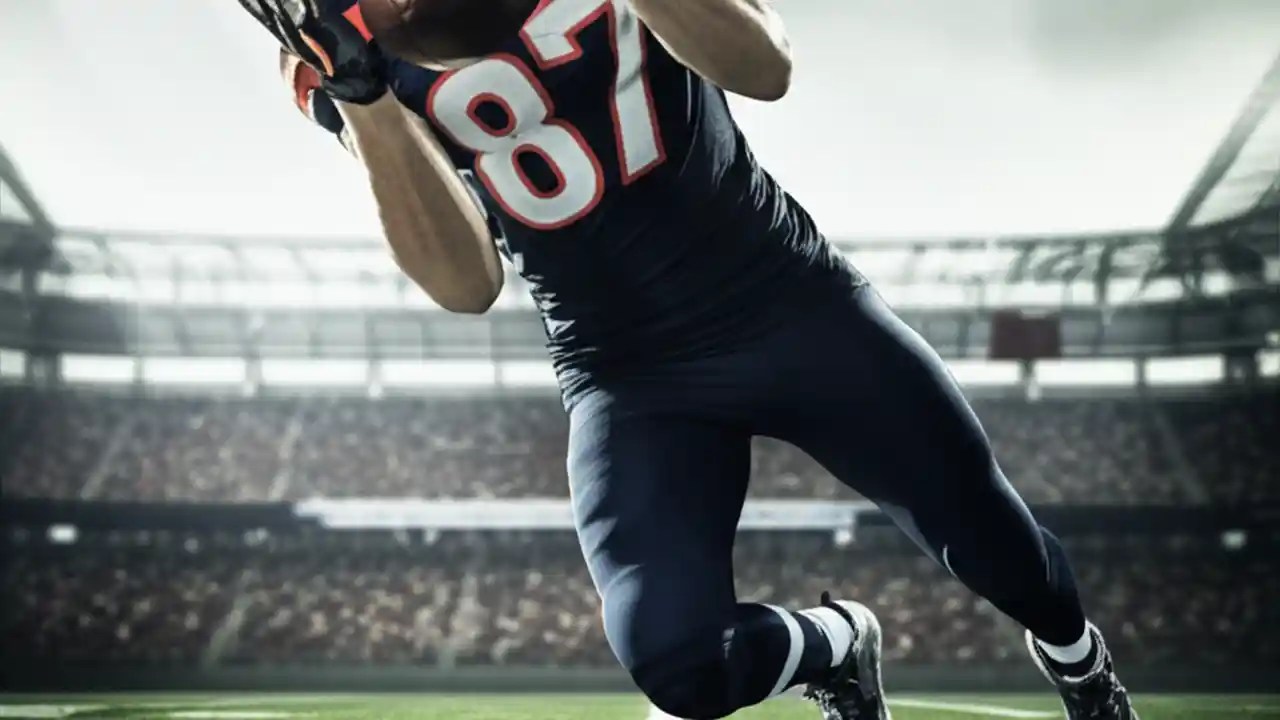 87