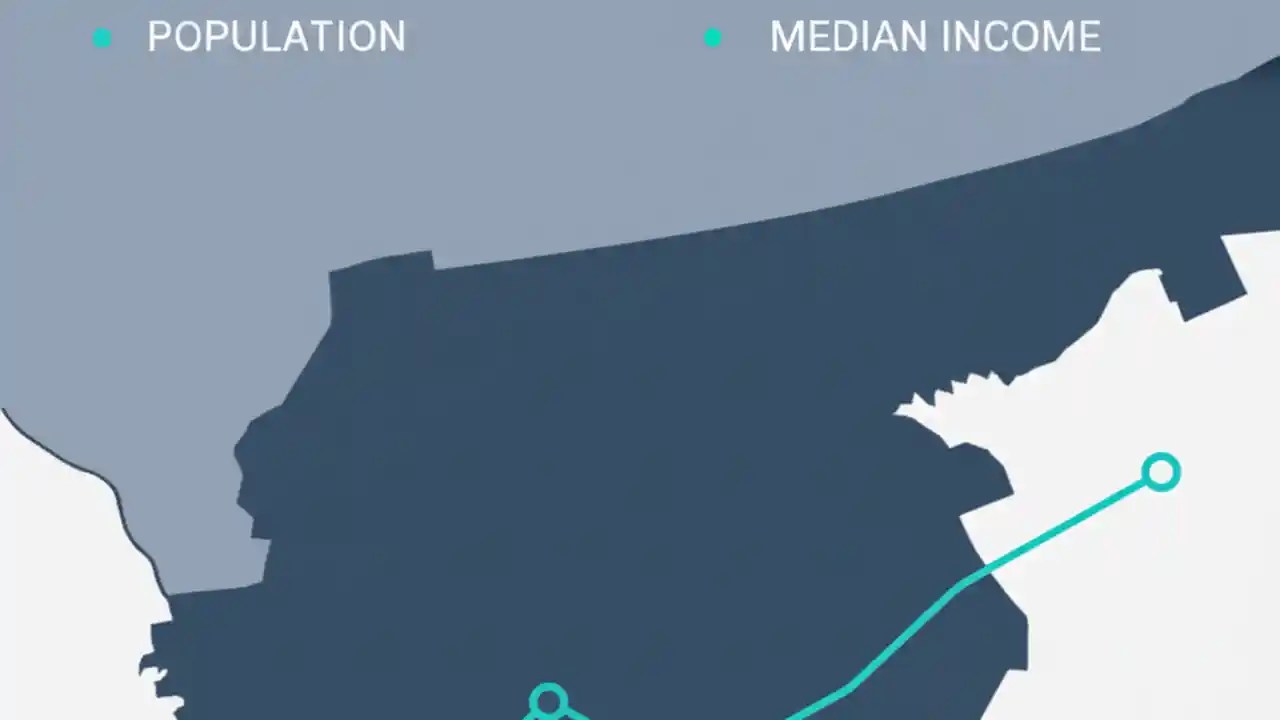 POPULATION

MEDIAN INCOME