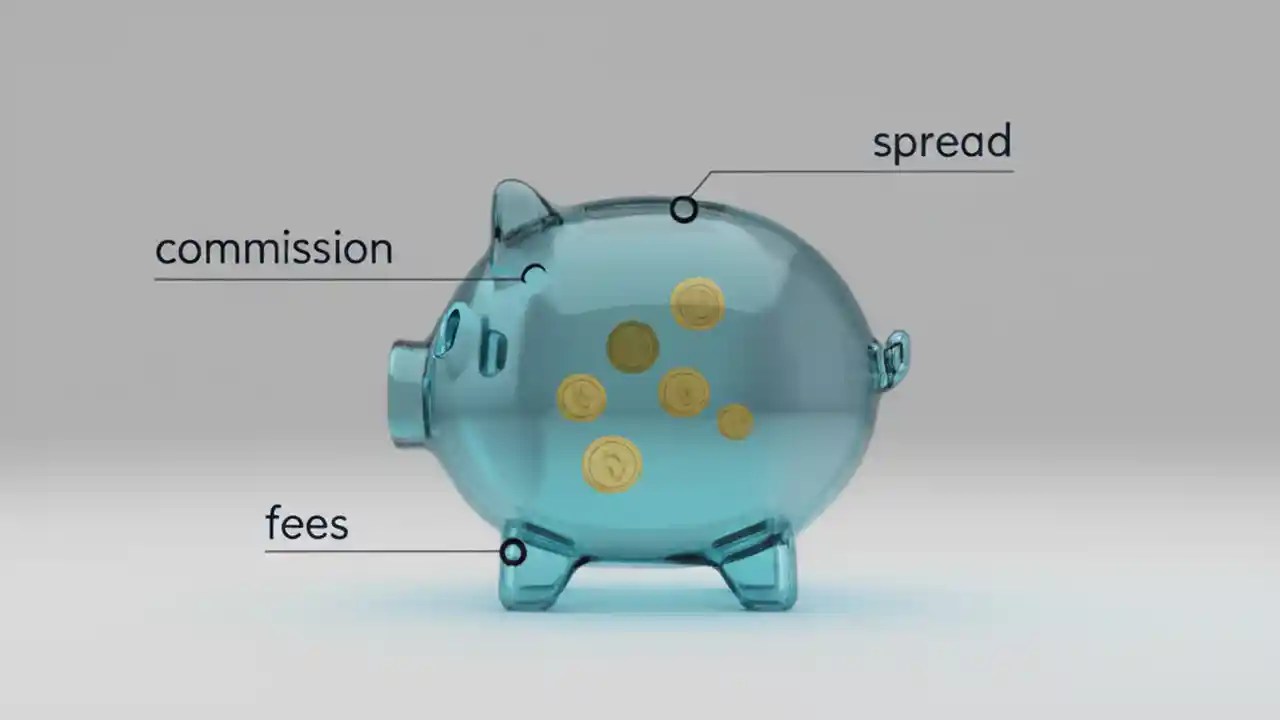 spread

commission

fees