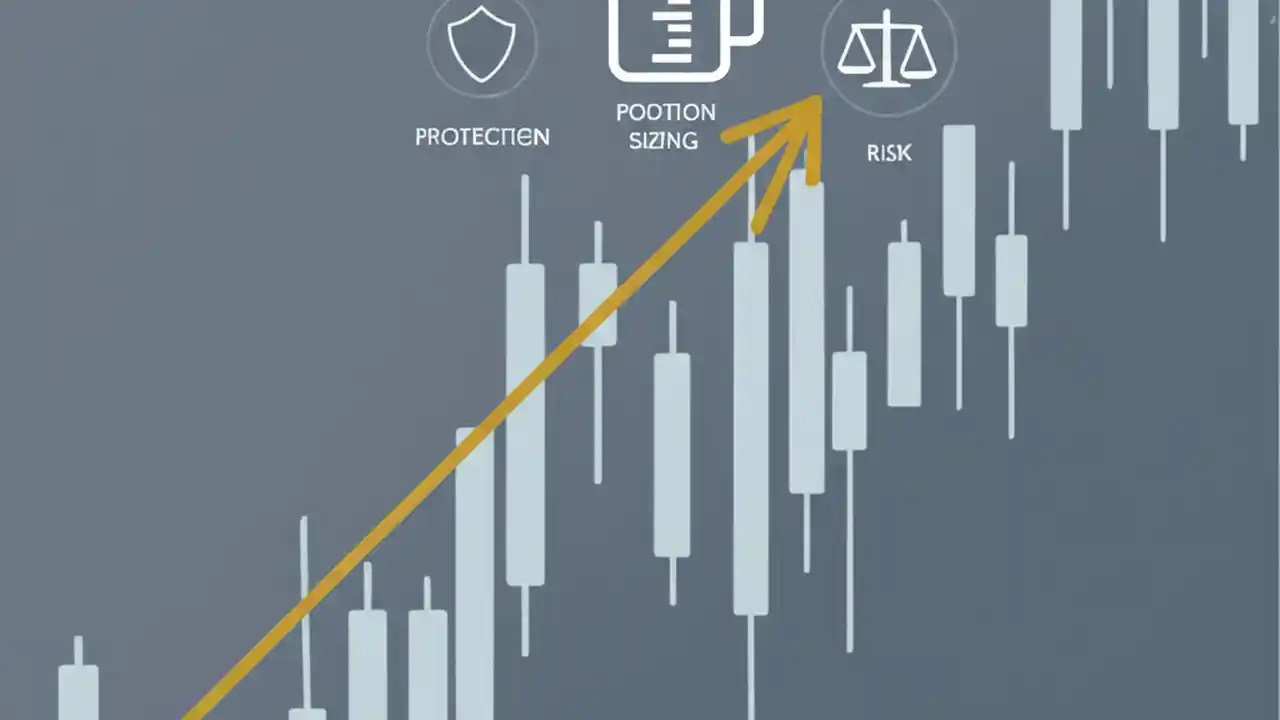 PROTECTIEN

POOTION SIZING

RISK