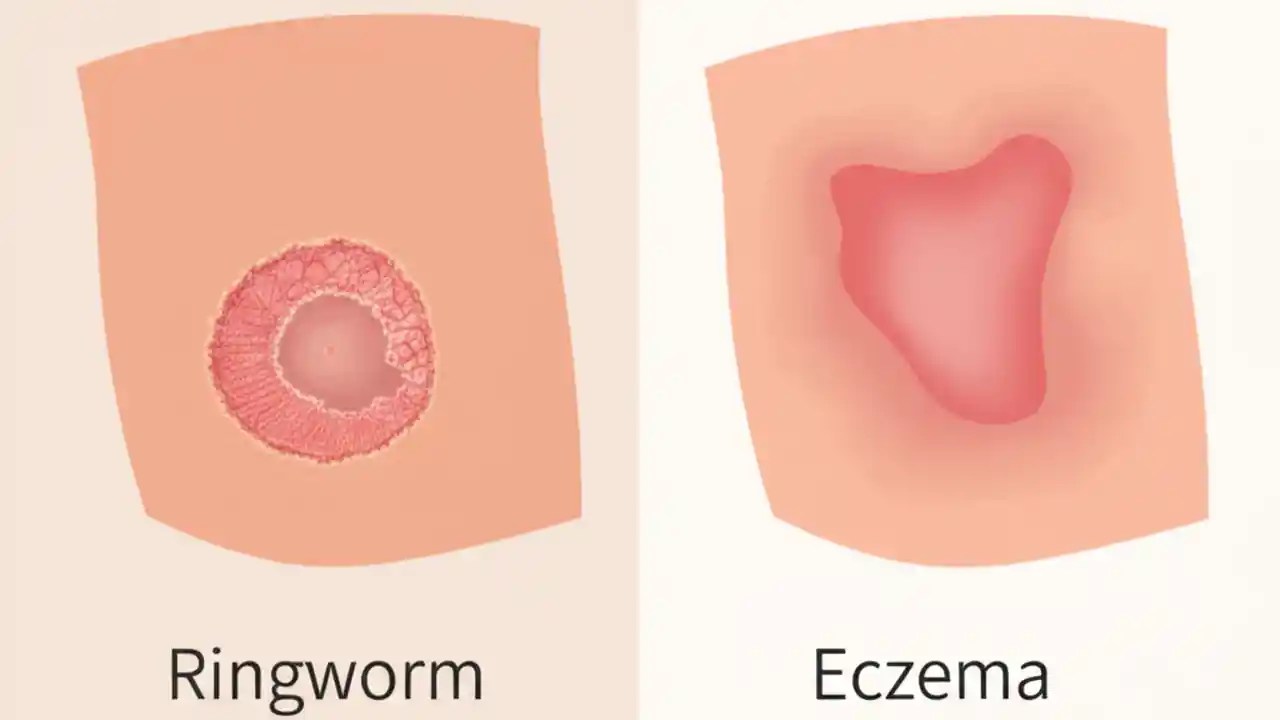 Ringworm

Eczema