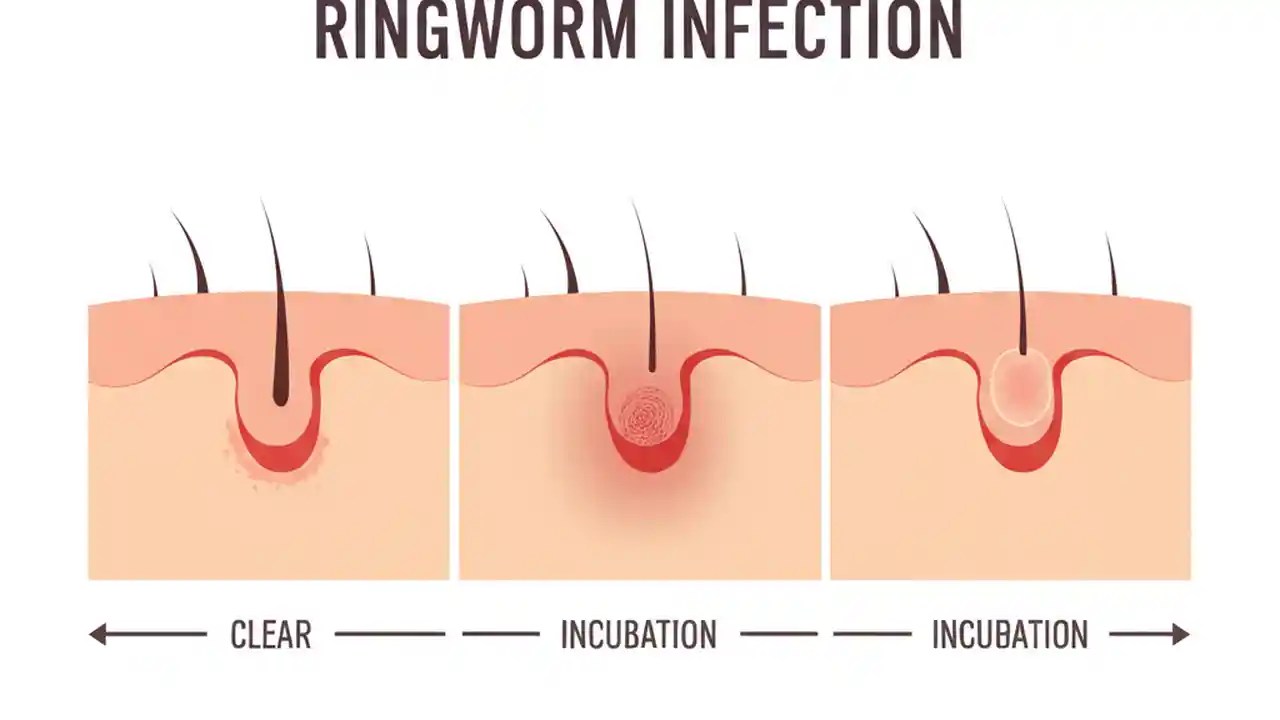 RINGWORM INFECTION

CLEAR

INCUBATION

INCUBATION