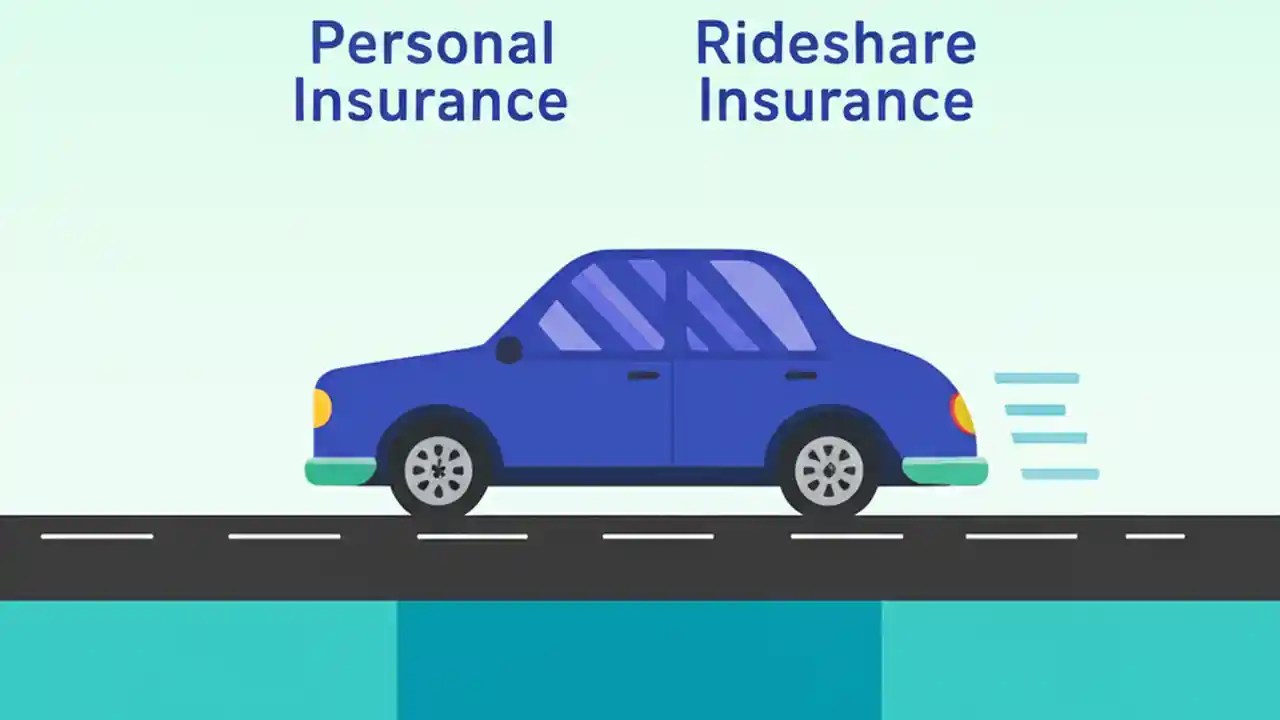 Personal Insurance

Rideshare Insurance