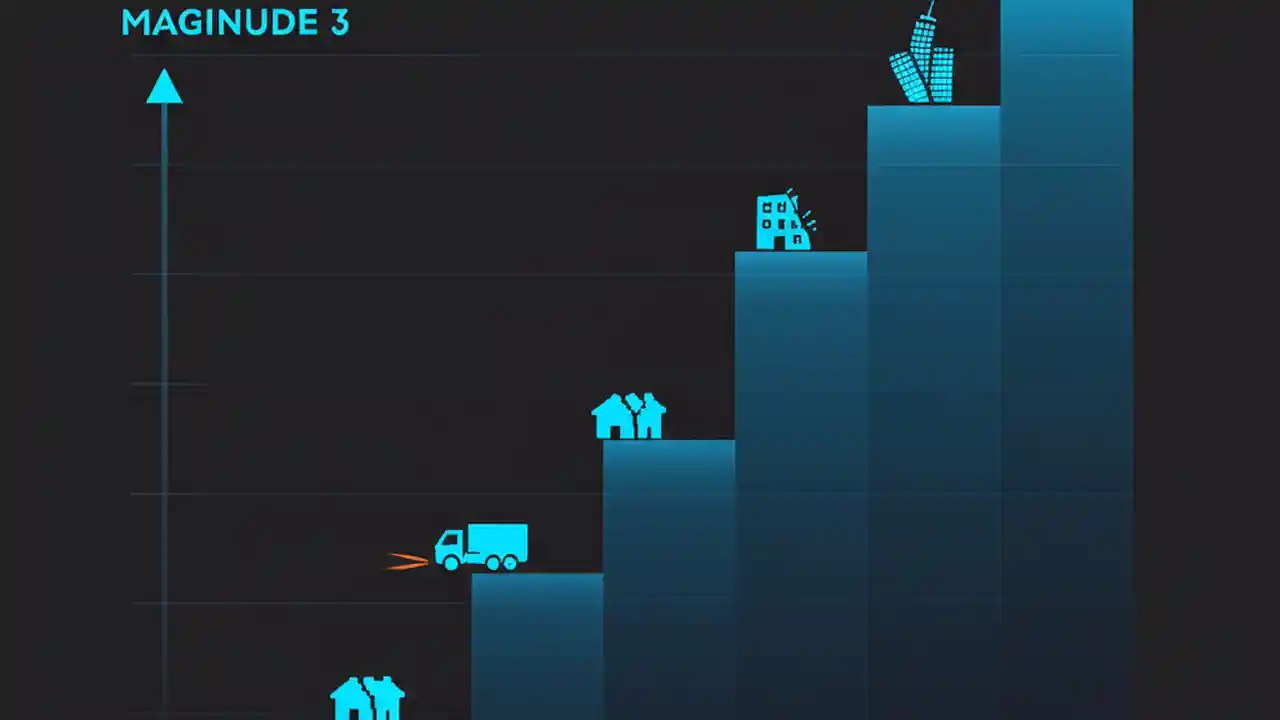 MAGINUDE 3