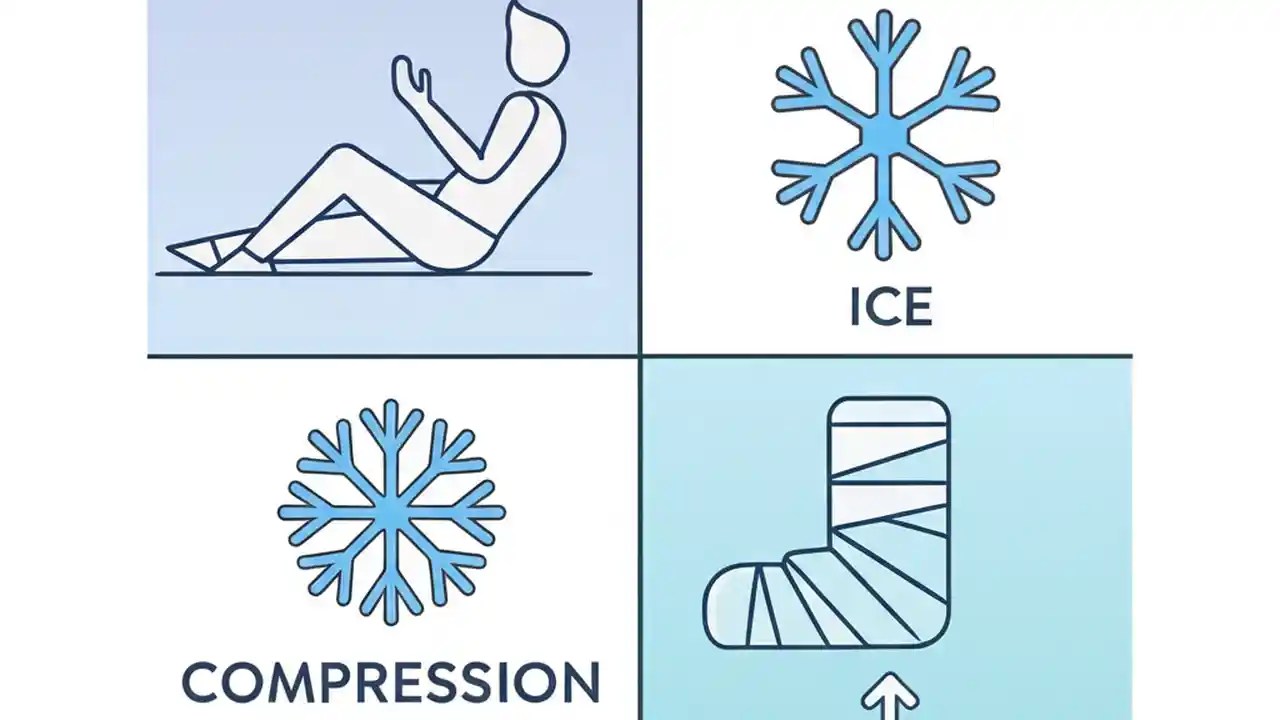 ICE

COMPRESSION