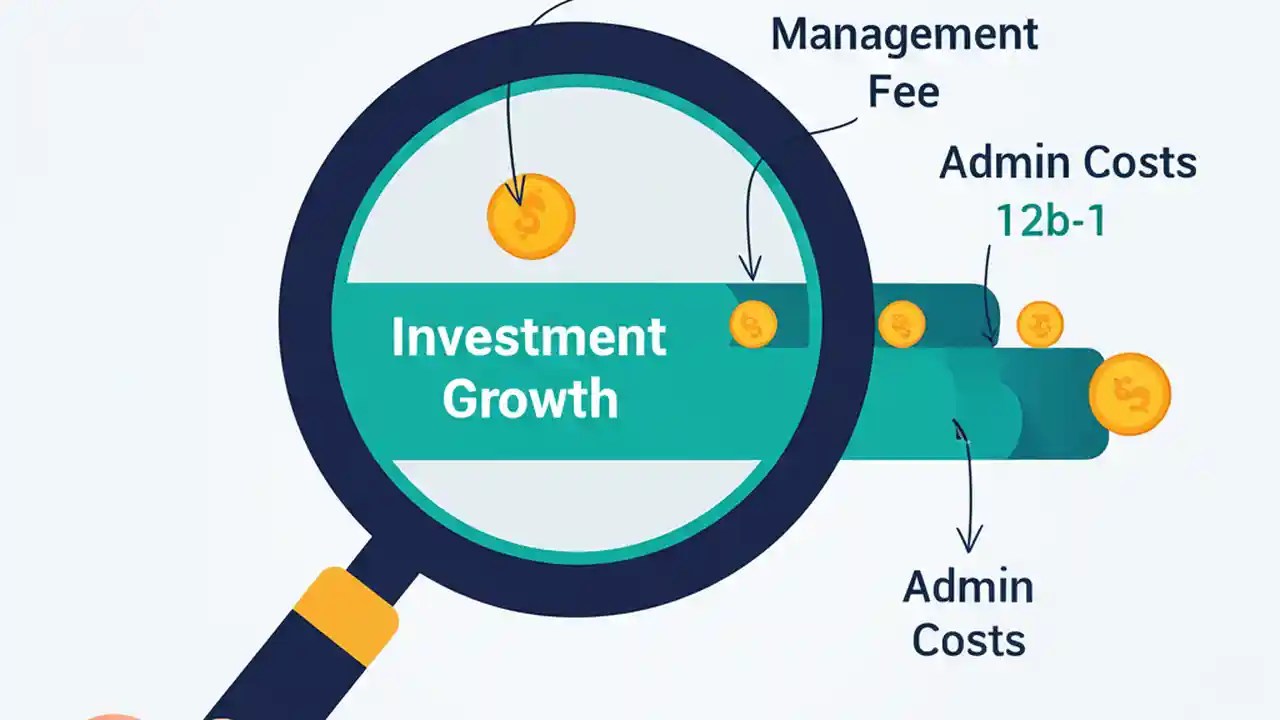 Management Fee

Admin Costs

12b-1

Investment Growth

Admin Costs