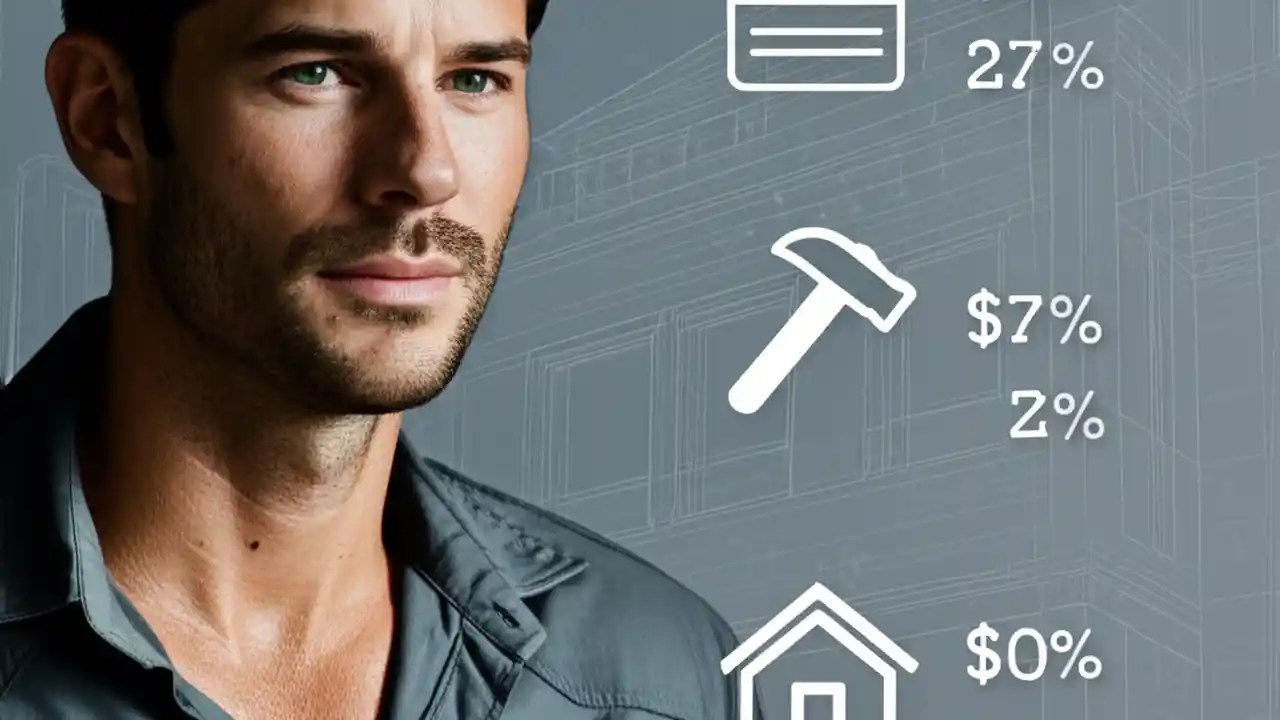 27%

$7%

2%

$0%