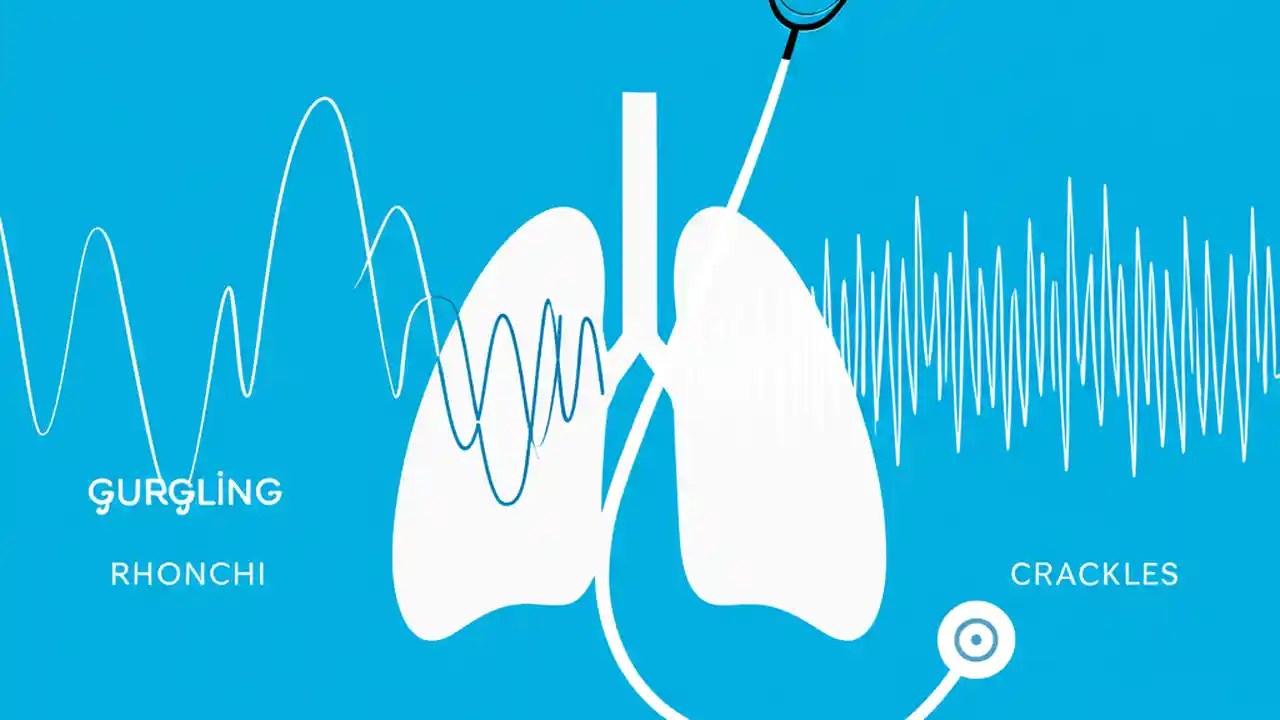 GURGLING

RHONCHI

CRACKLES