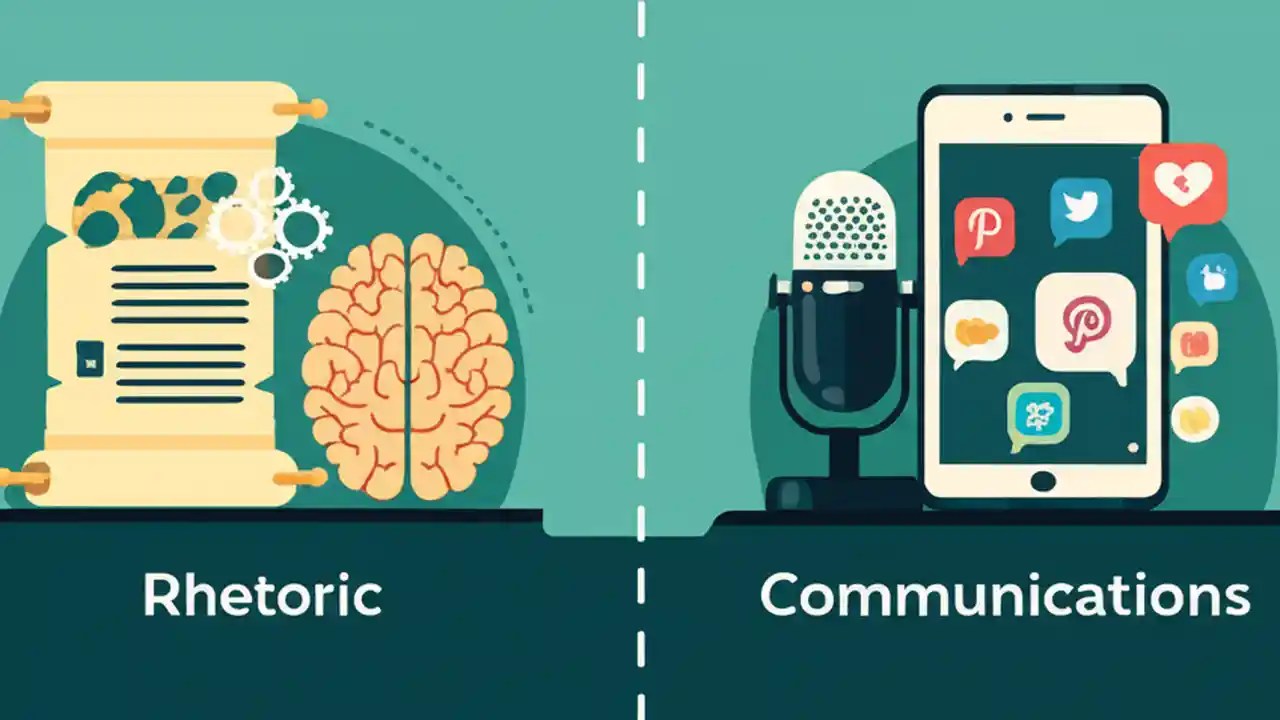 Rhetoric

Communications