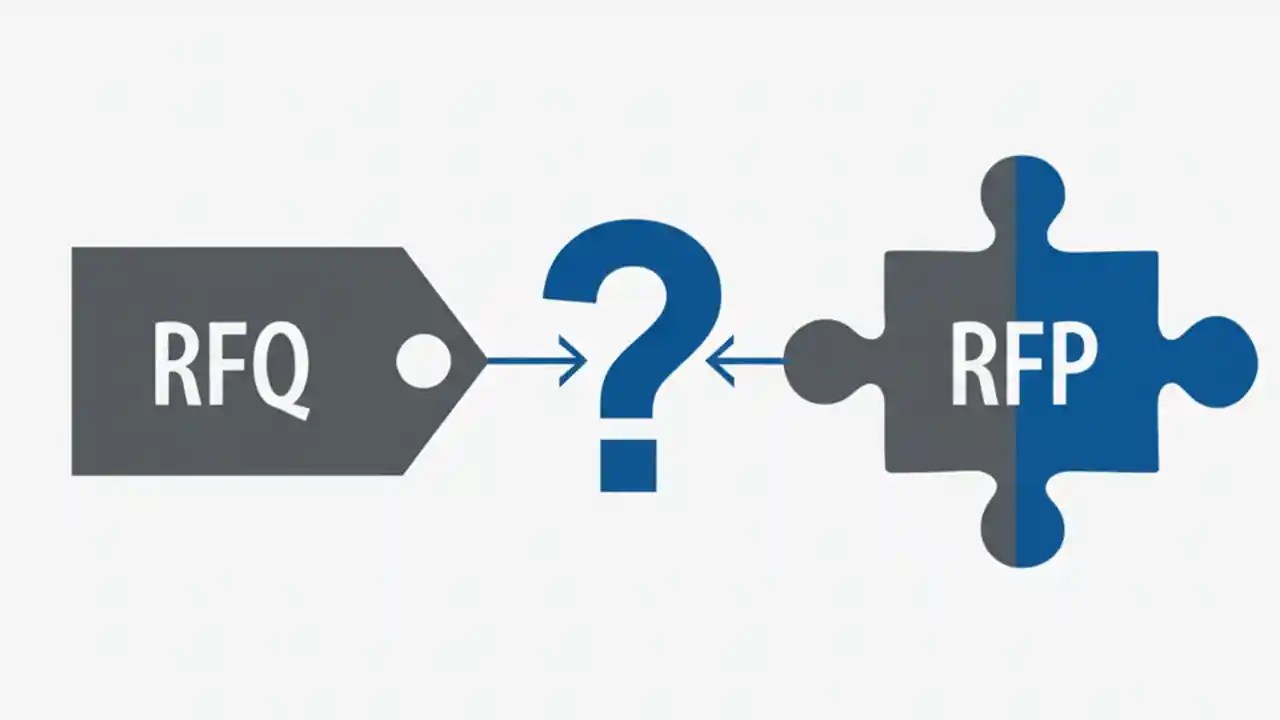 RFQ

?

RFP