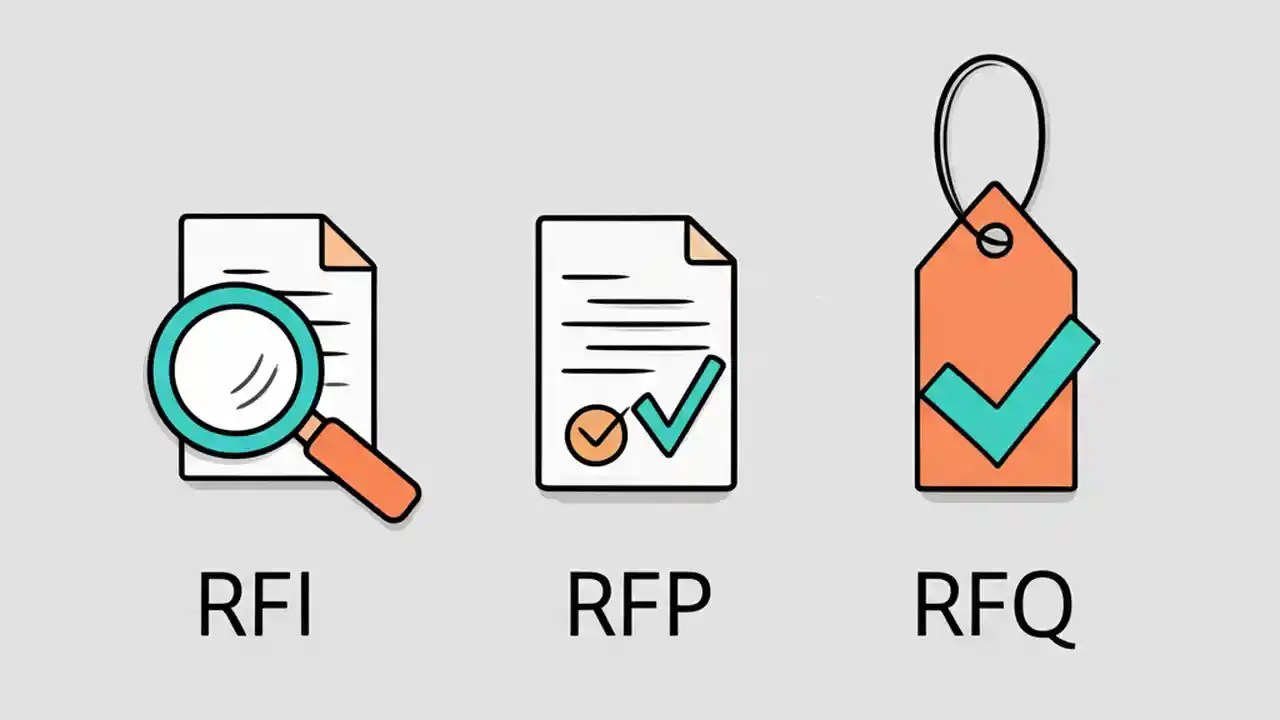 RFI

RFP

RFQ