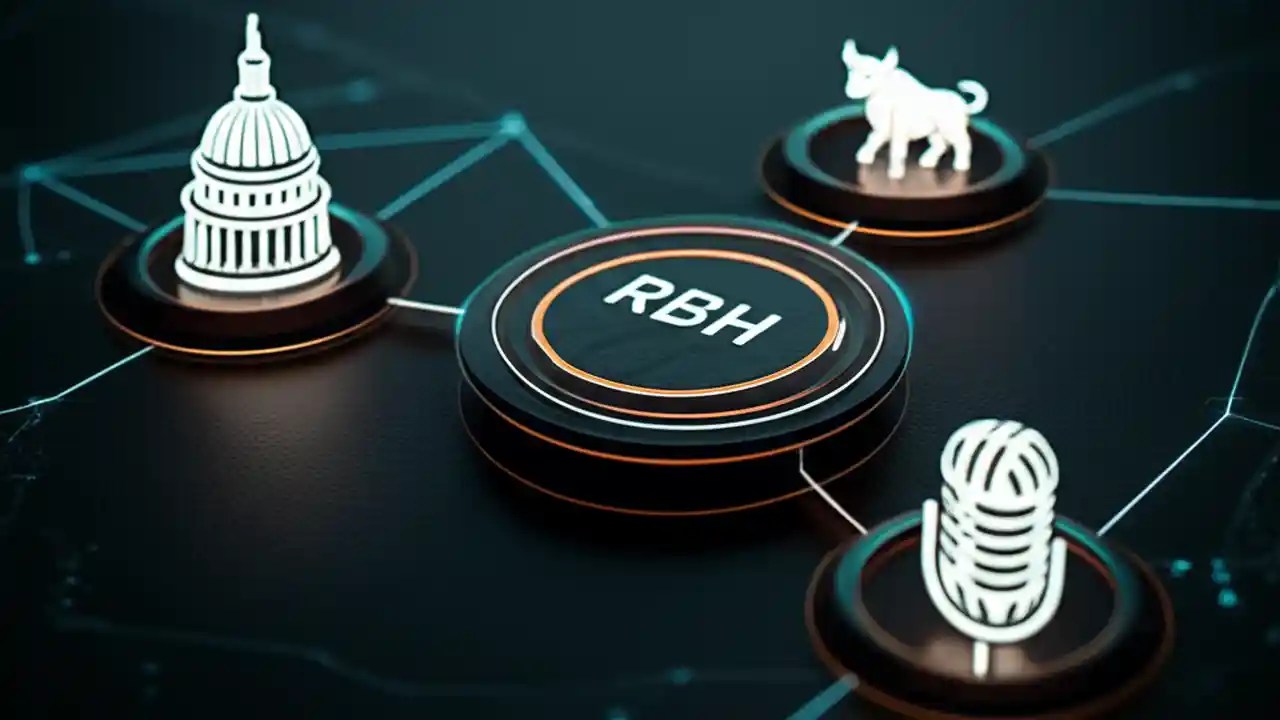 RBH