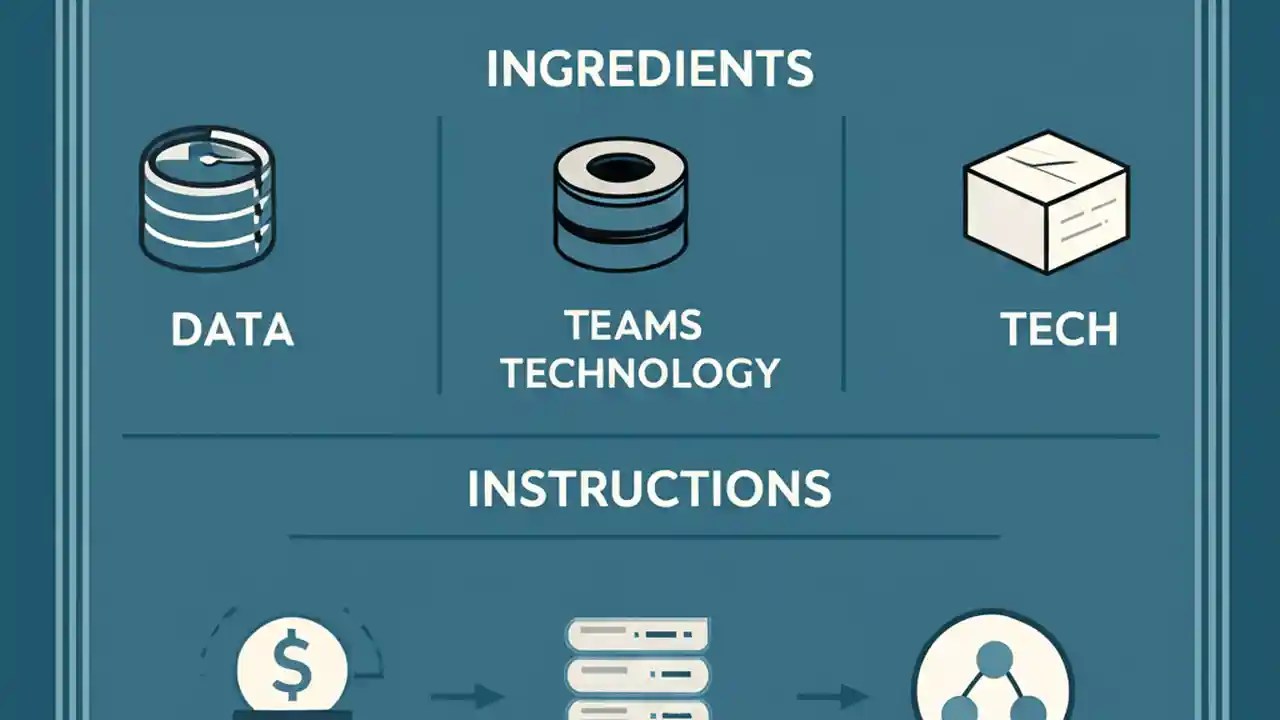 INGREDIENTS

DATA

TEAMS
TECHNOLOGY

TECH

INSTRUCTIONS

$