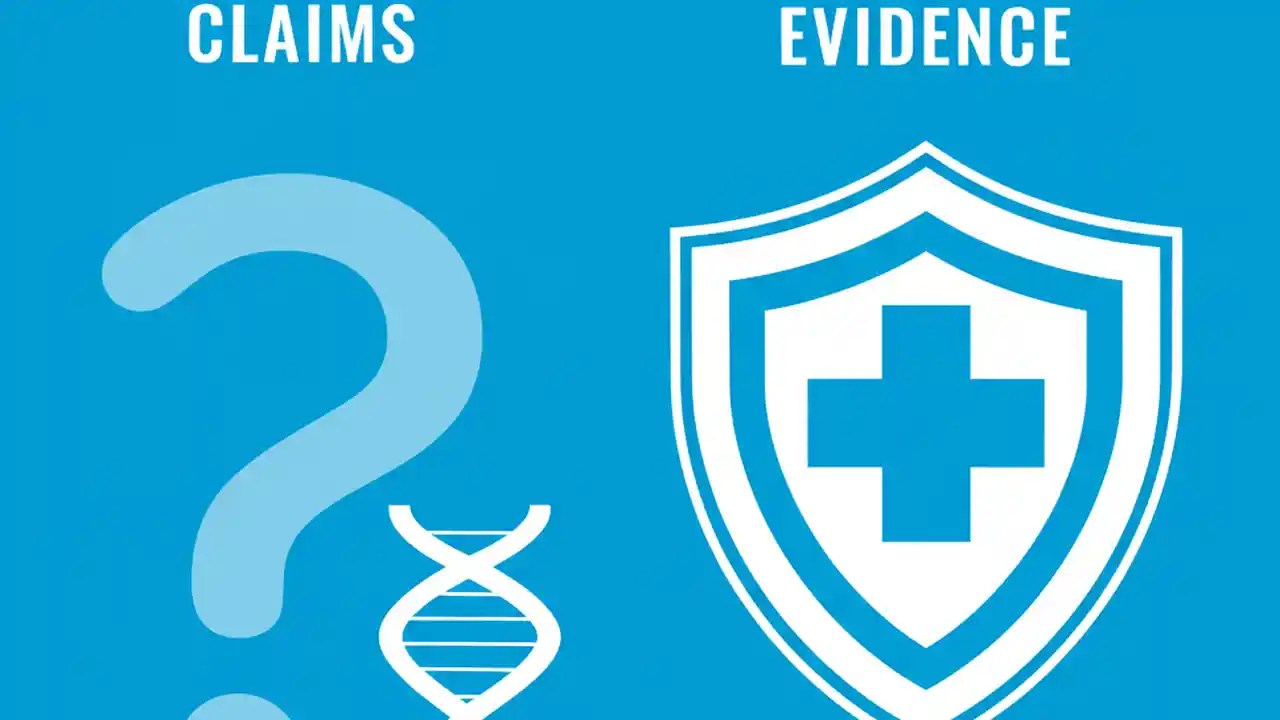 CLAIMS

EVIDENCE