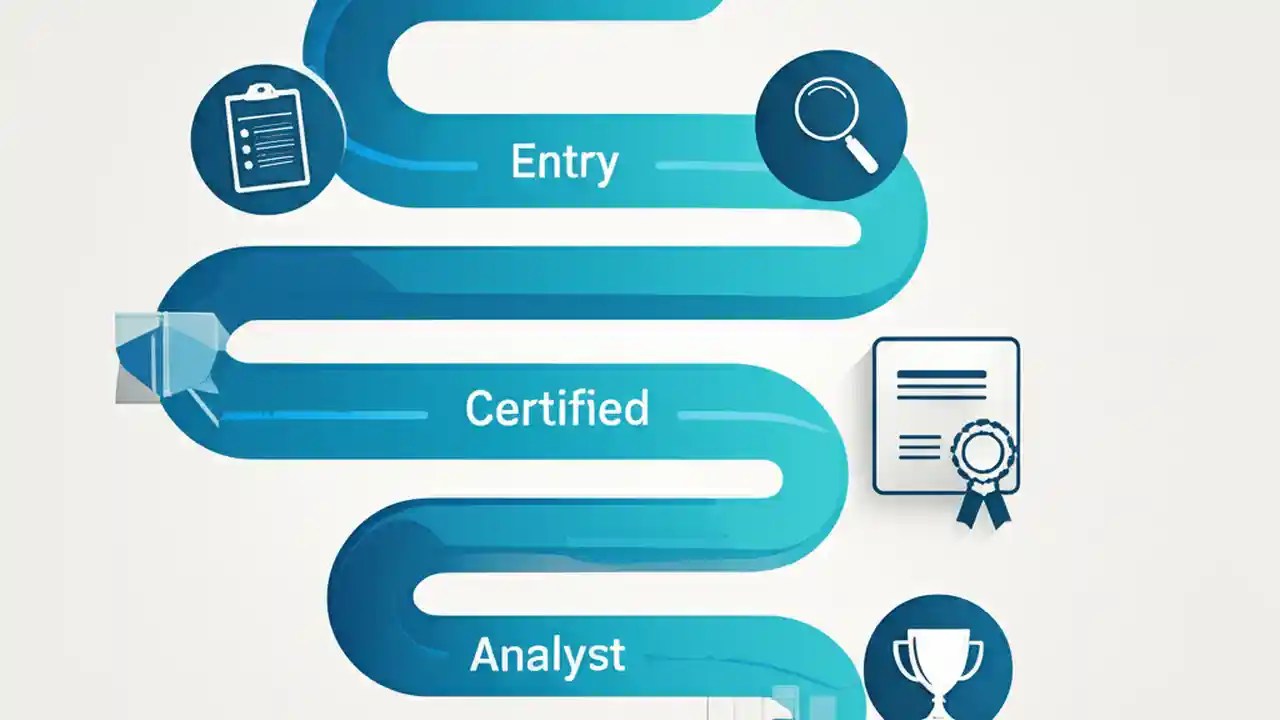 Entry

Certified

Analyst