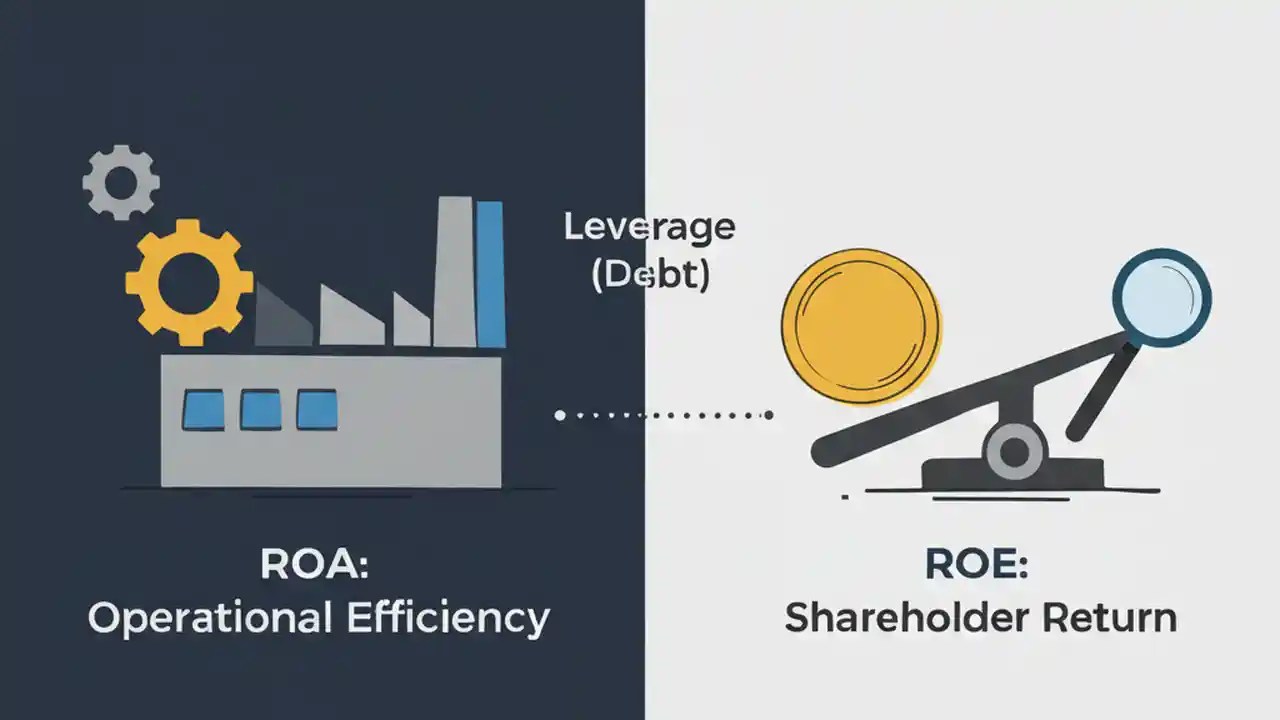 Leverage
(Debt)

ROA:
Operational Efficiency

ROE:
Shareholder Return