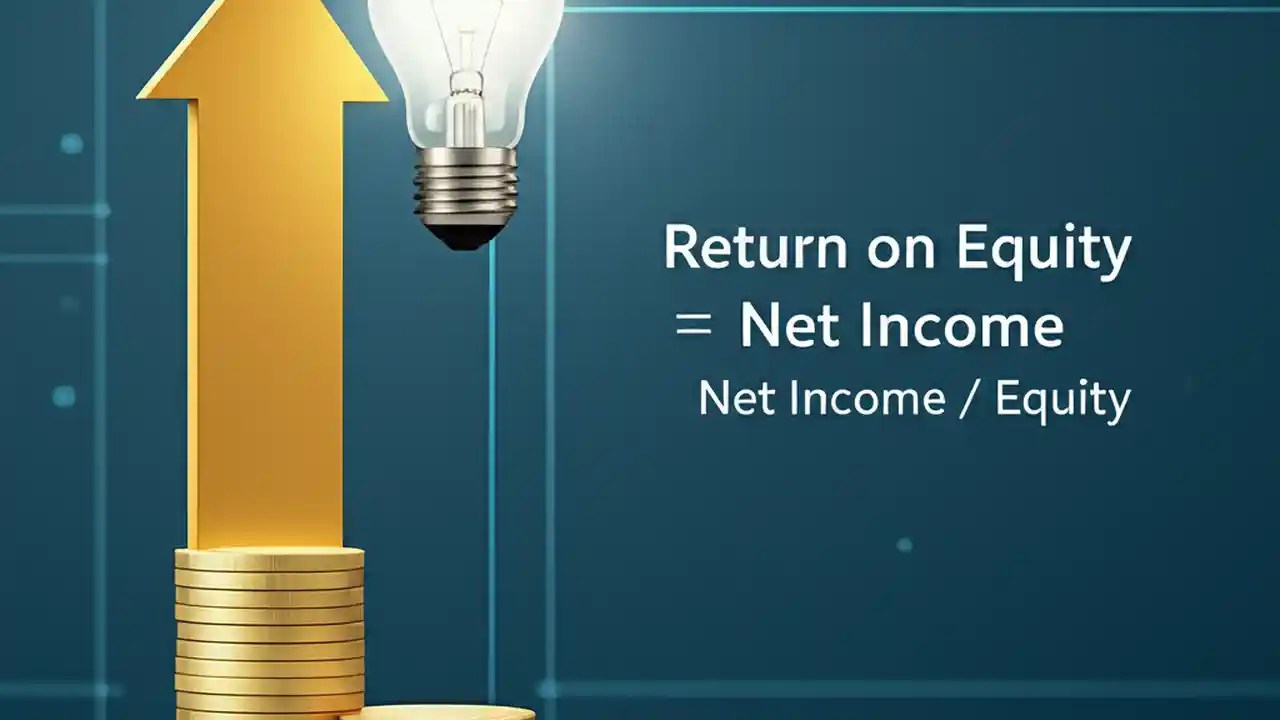 Return on Equity
= Net Income
Net Income / Equity