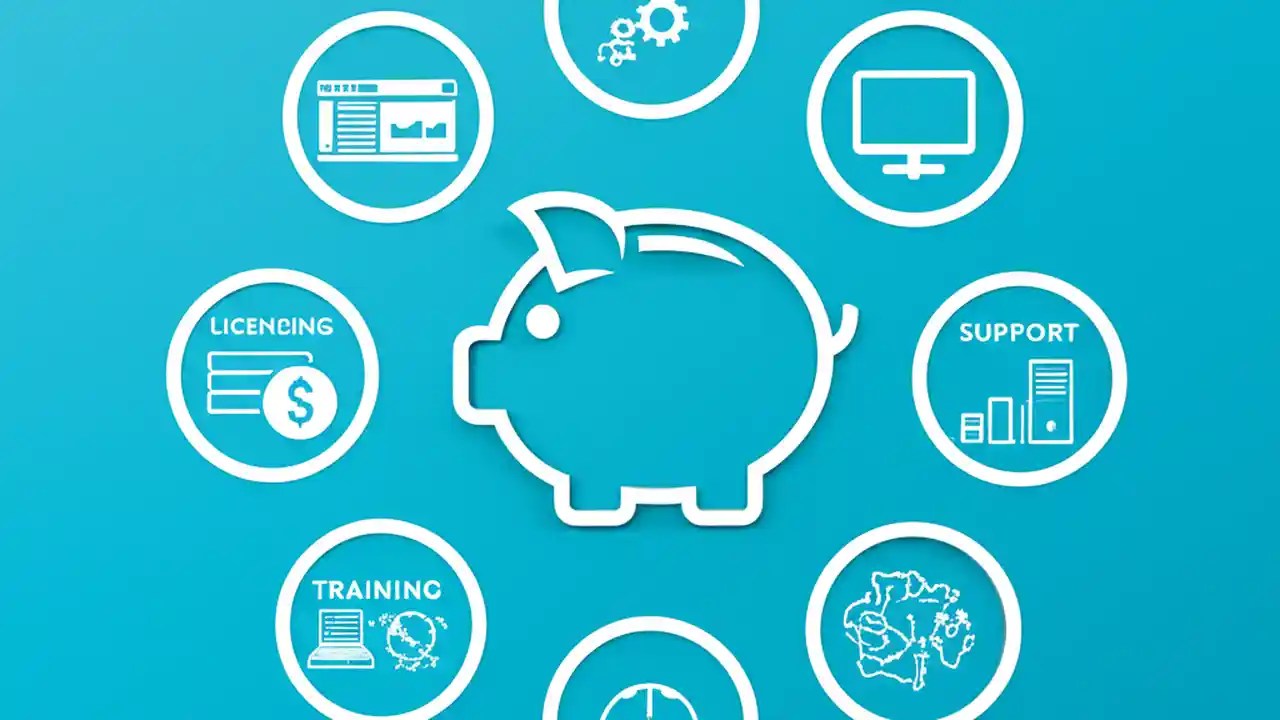 LICENCING
$
SUPPORT
TRAINING