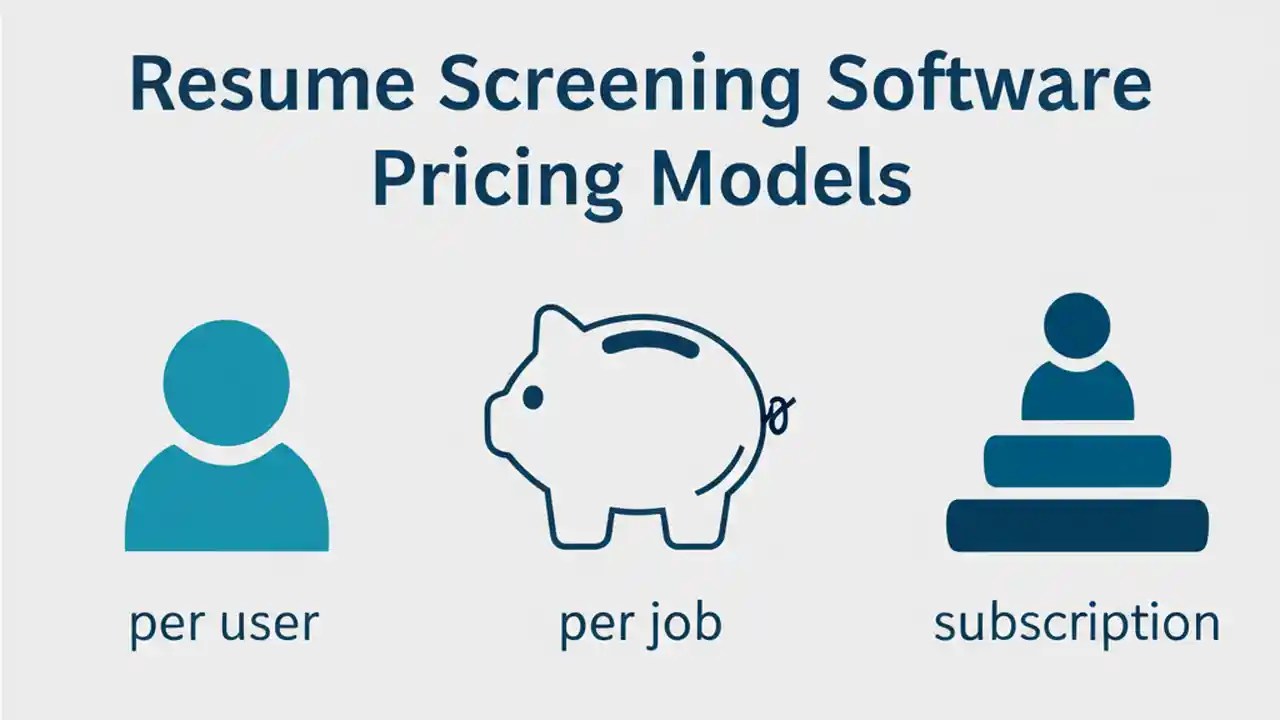 Resume Screening Software Pricing Models

per user

per job

subscription