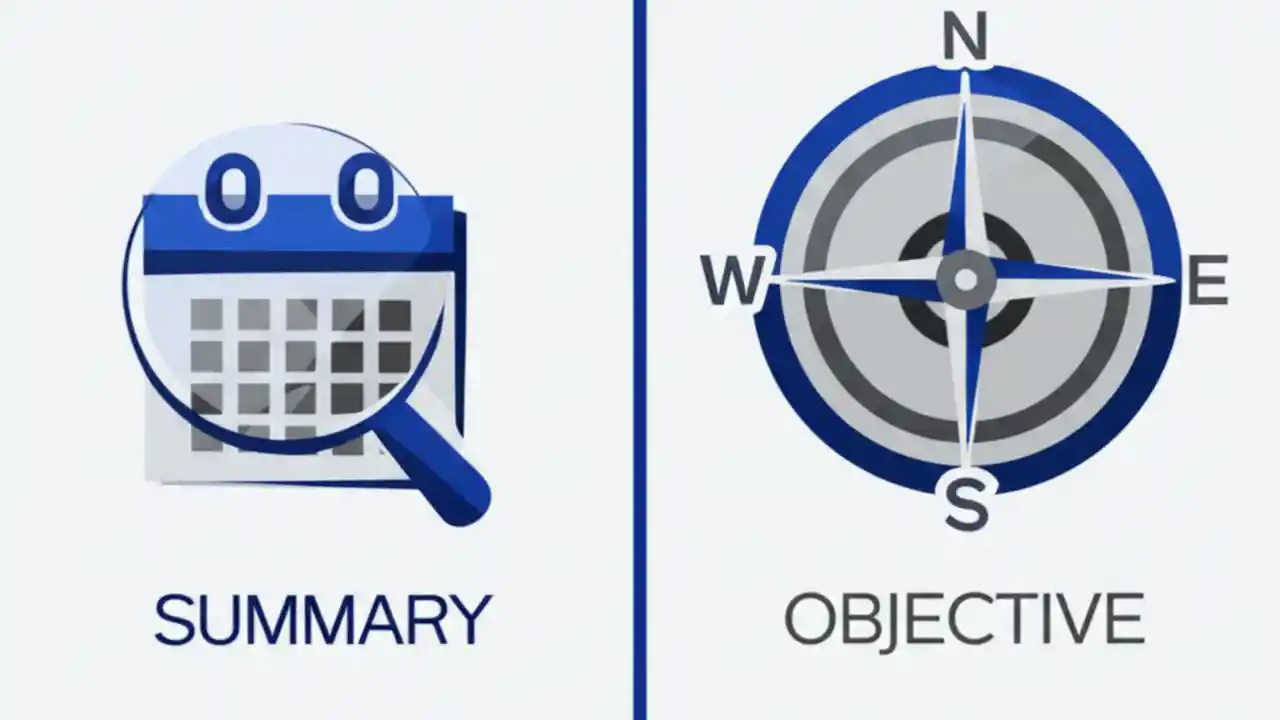 SUMMARY

N
W
E
S

OBJECTIVE