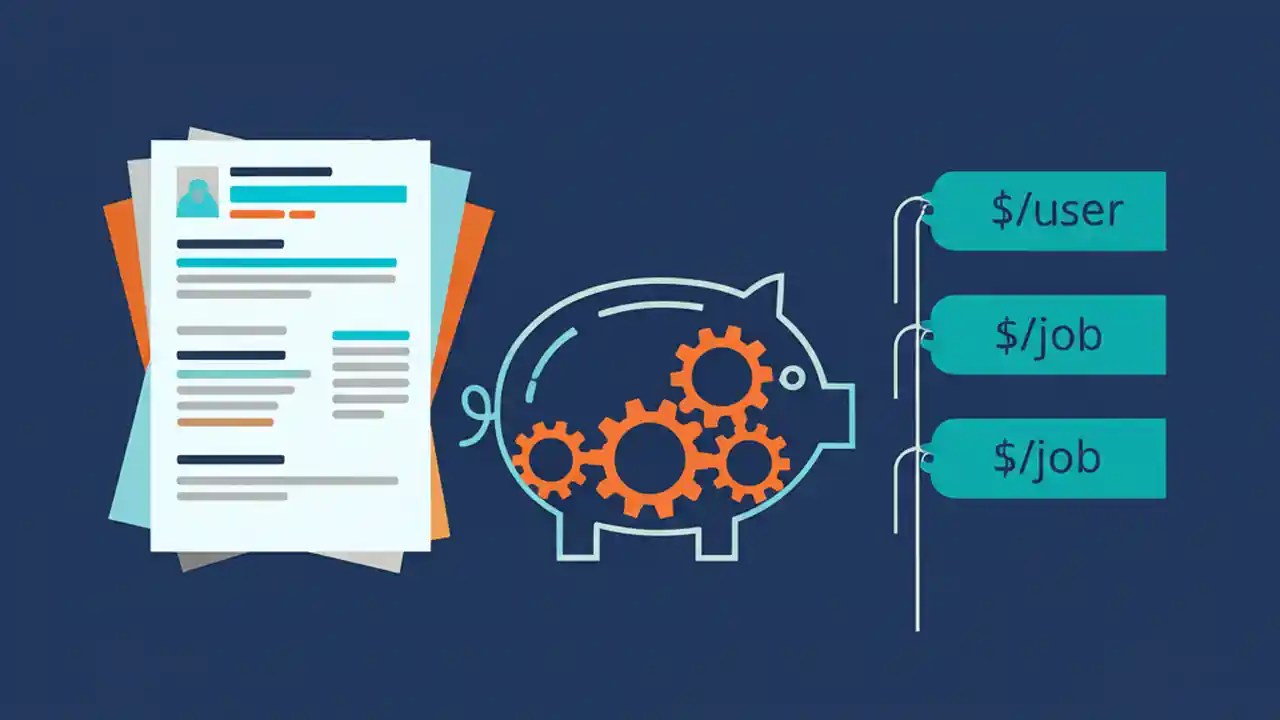 \$/user

\$/job

\$/job