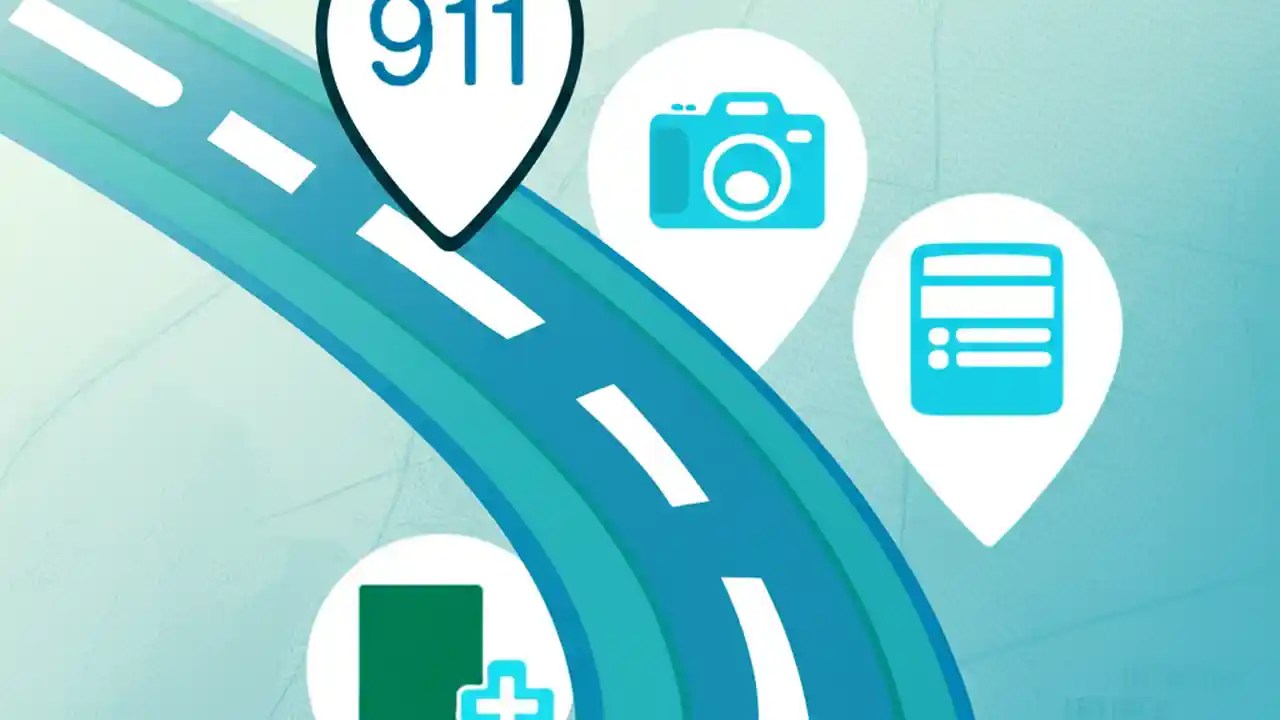 911