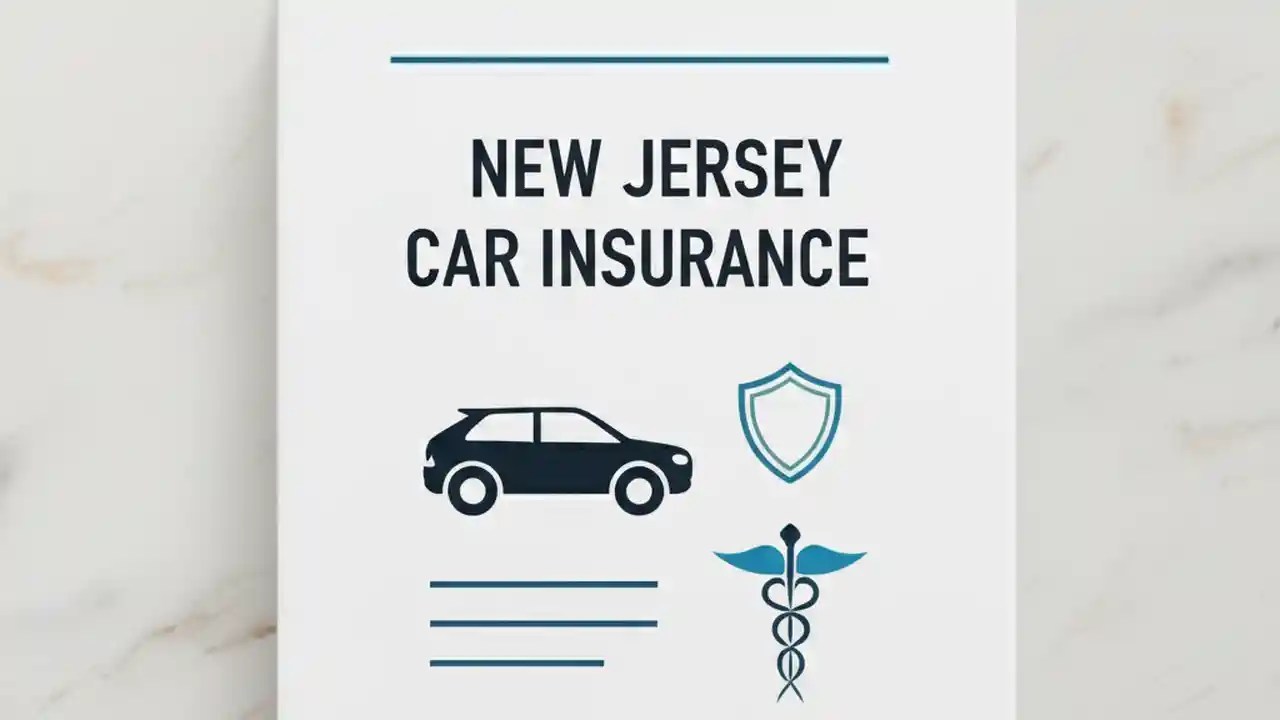 NEW JERSEY
CAR INSURANCE