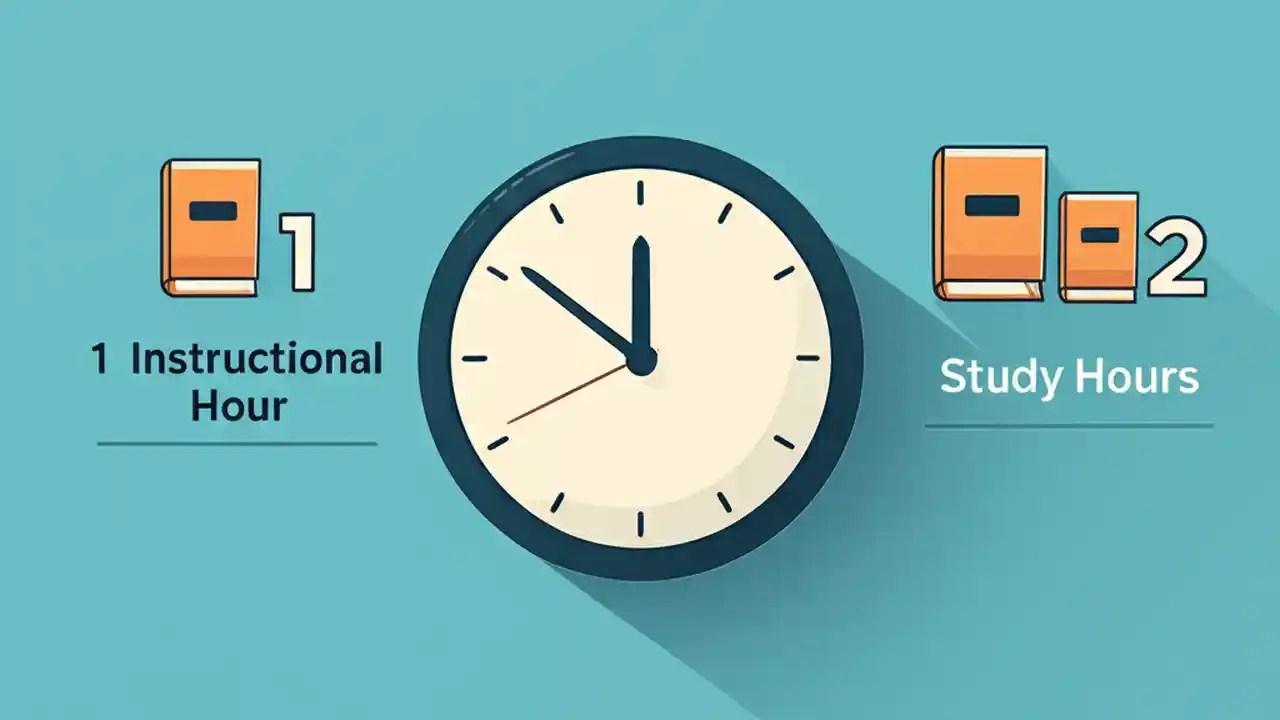 1

1 Instructional Hour

2

Study Hours