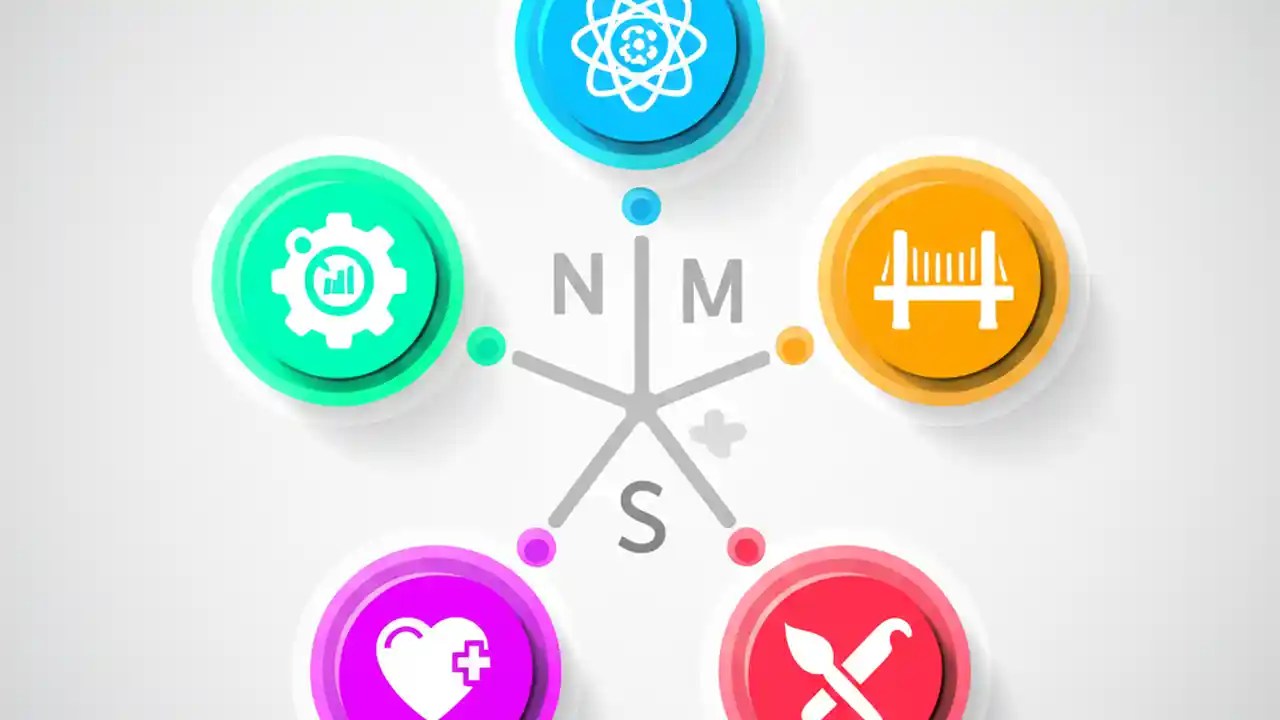 N M S