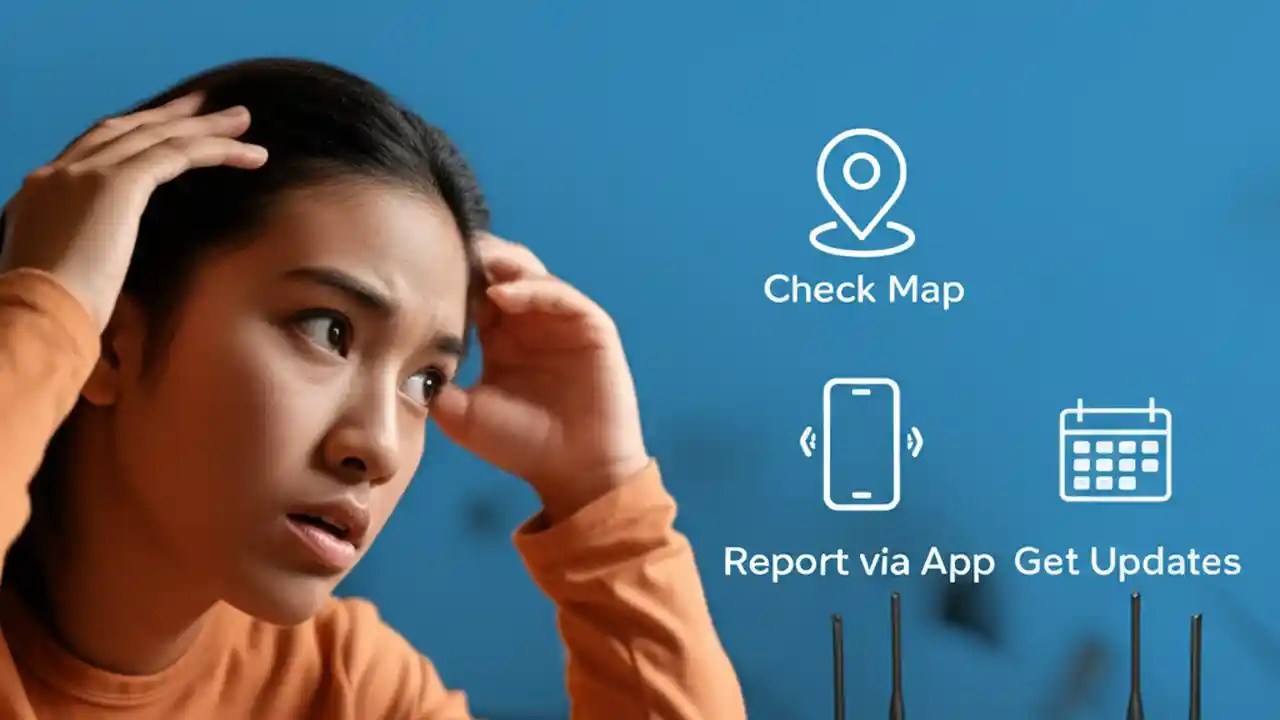 Check Map

Report via App

Get Updates