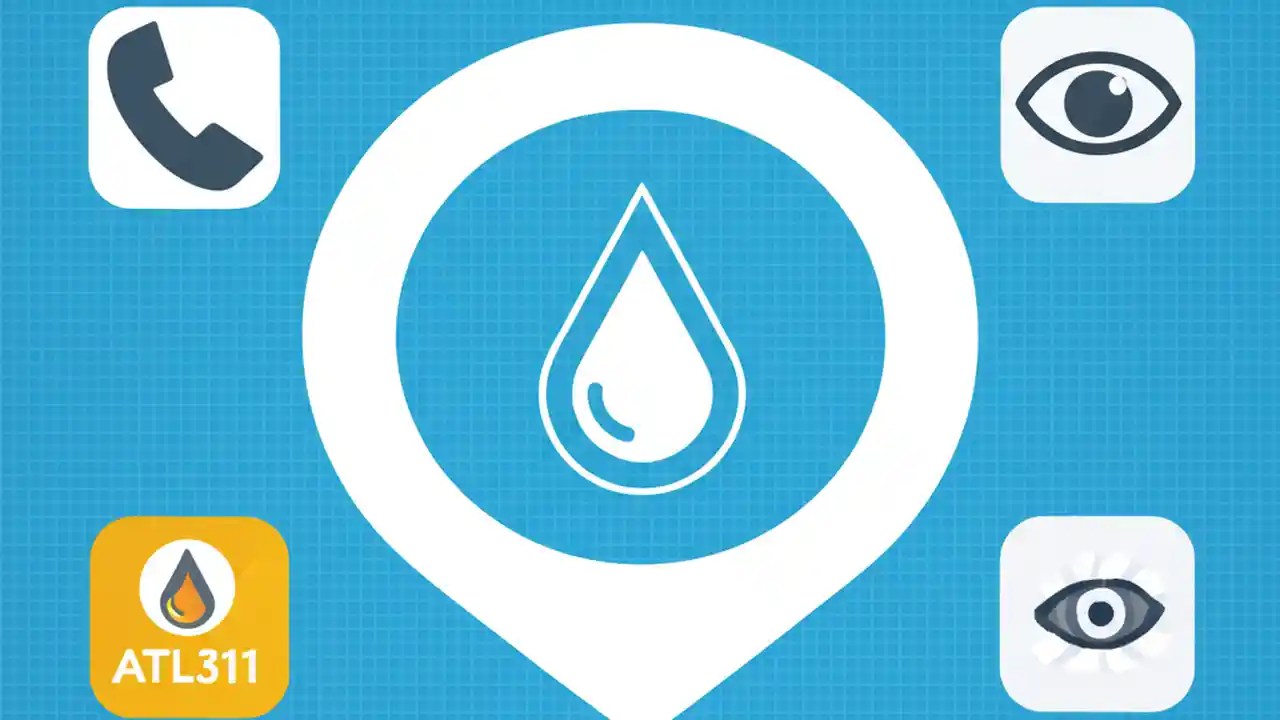 ATL311