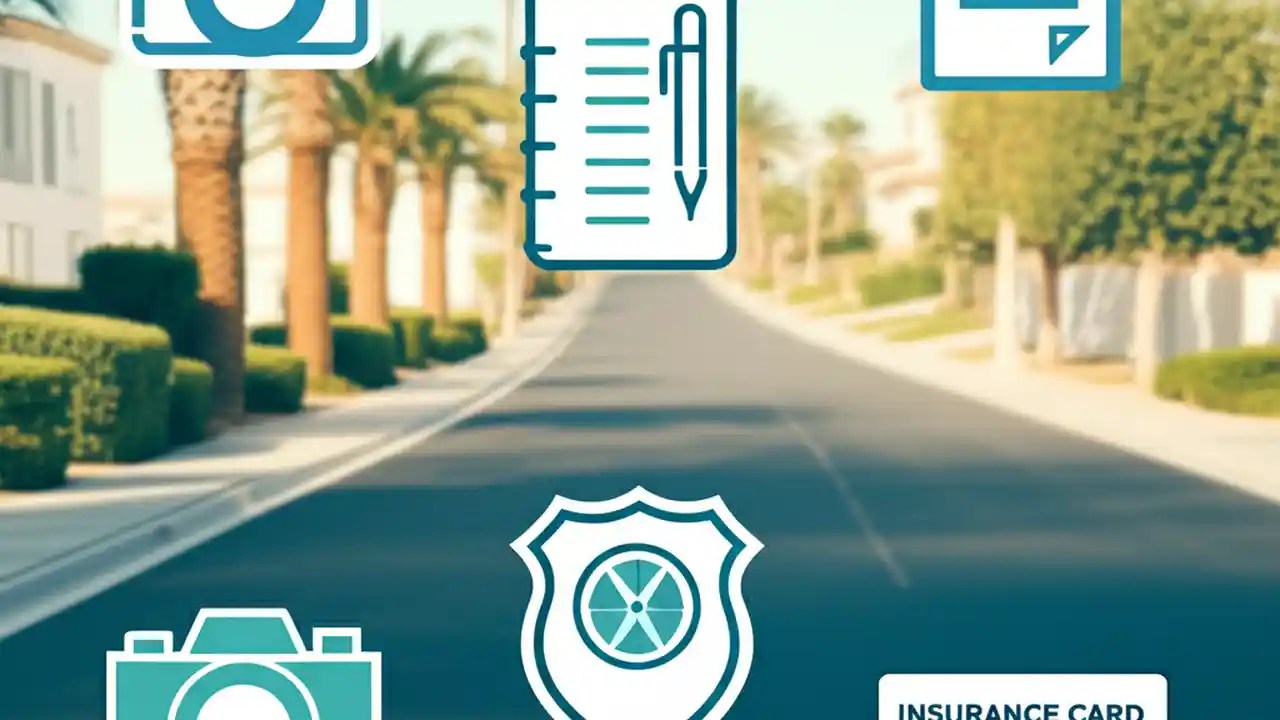 INSURANCE CARD