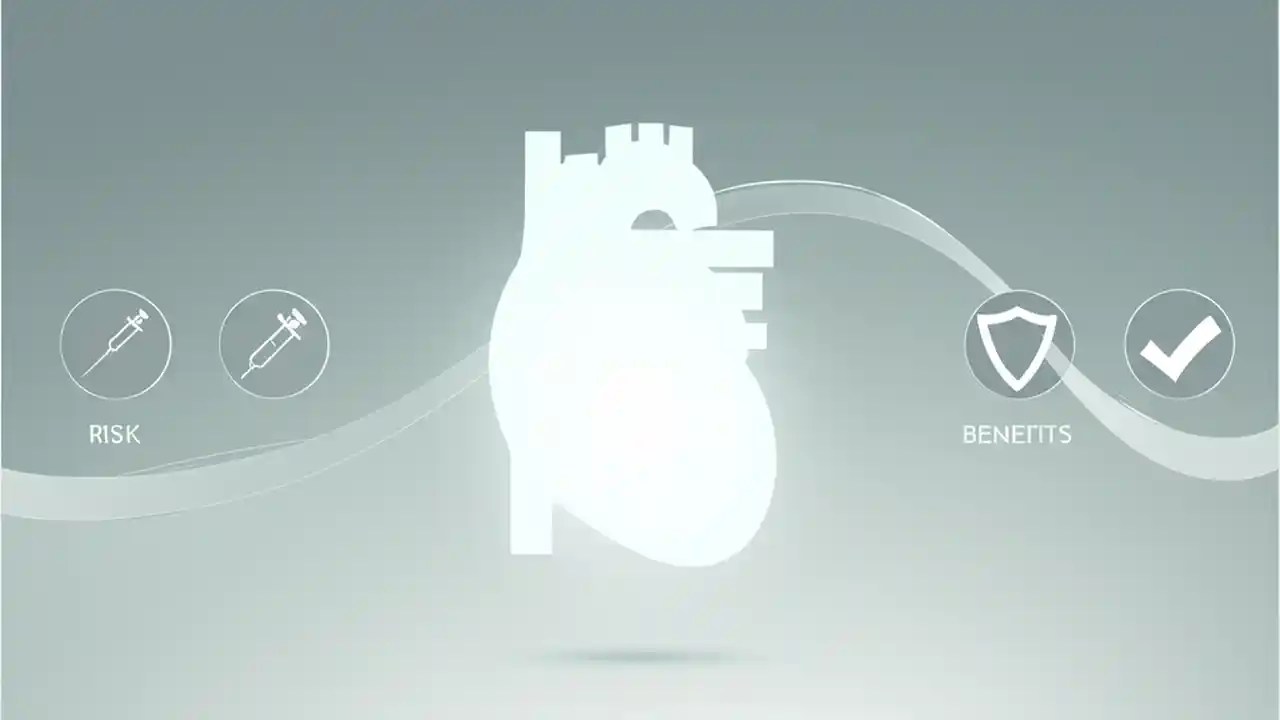 RISK

BENEFITS