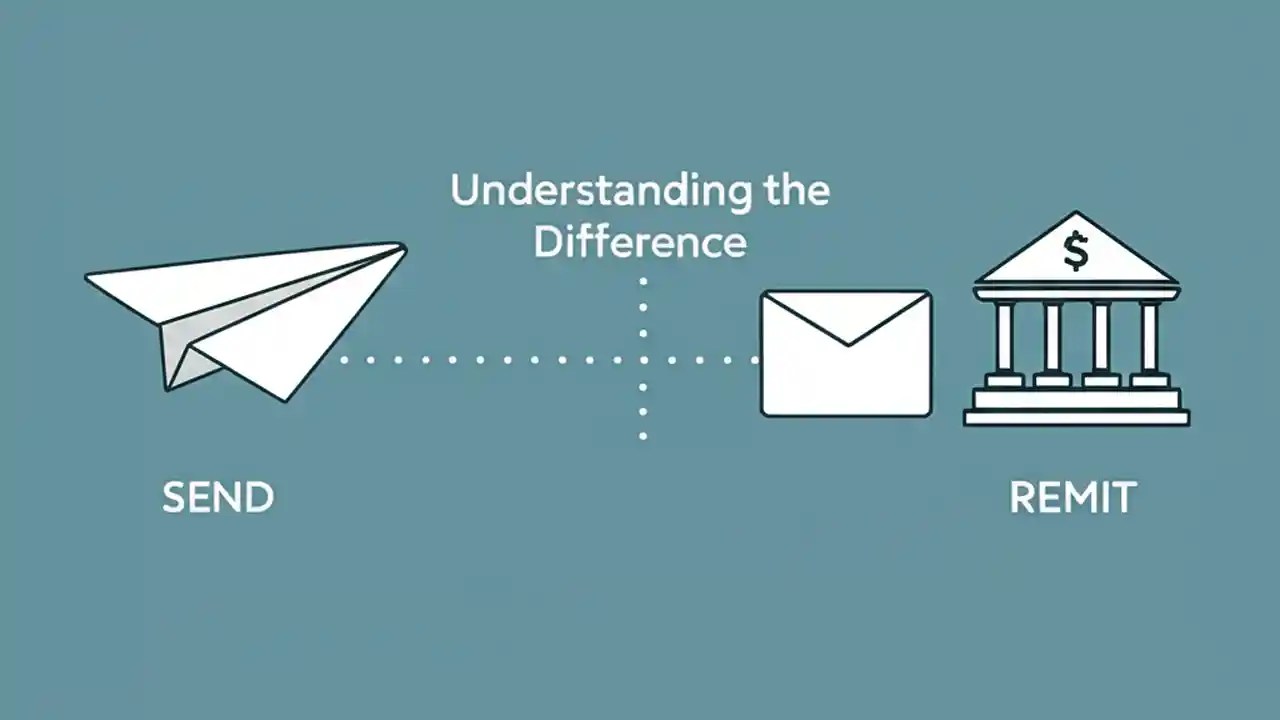 Understanding the Difference

$

SEND

REMIT