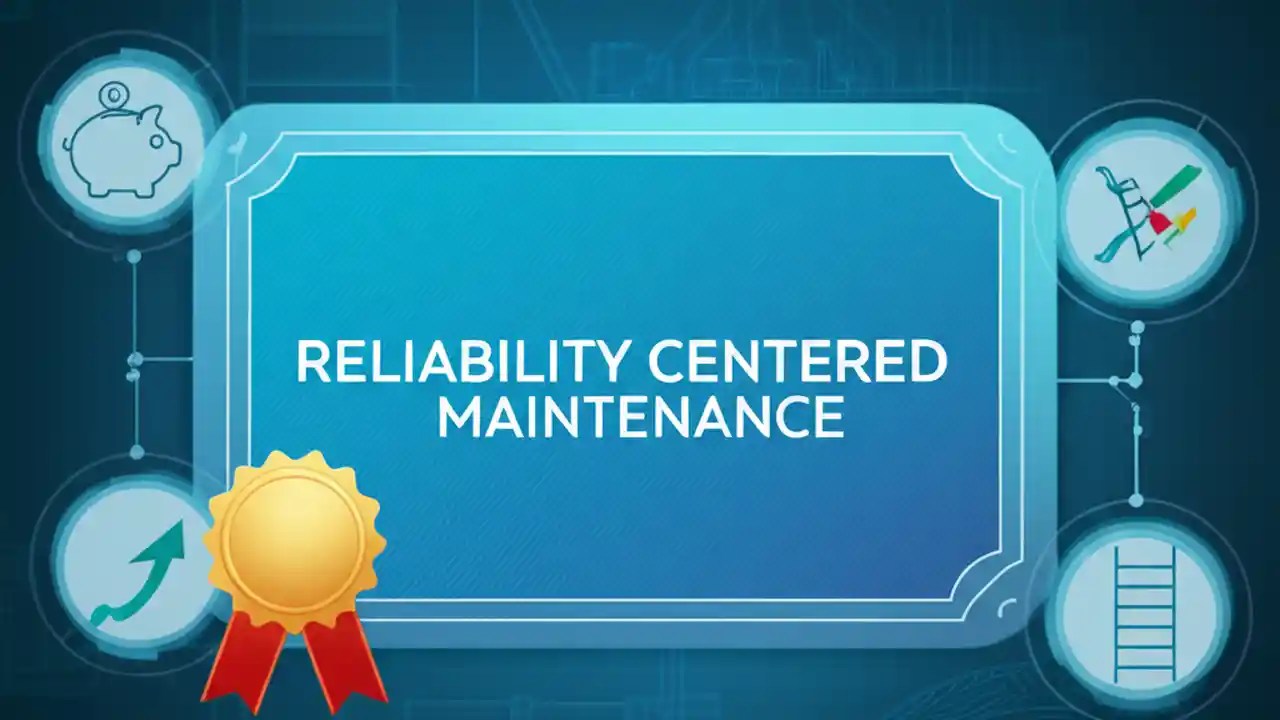 RELIABILITY CENTERED MAINTENANCE