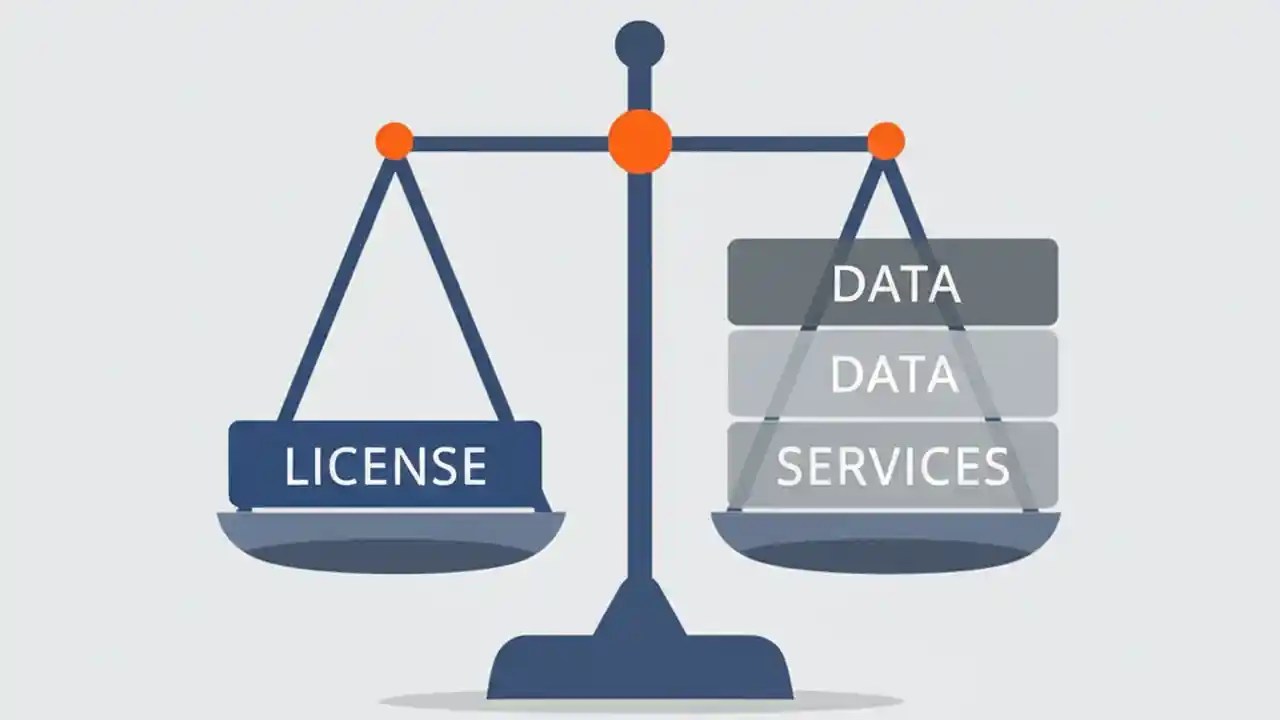 LICENSE

DATA
DATA
SERVICES