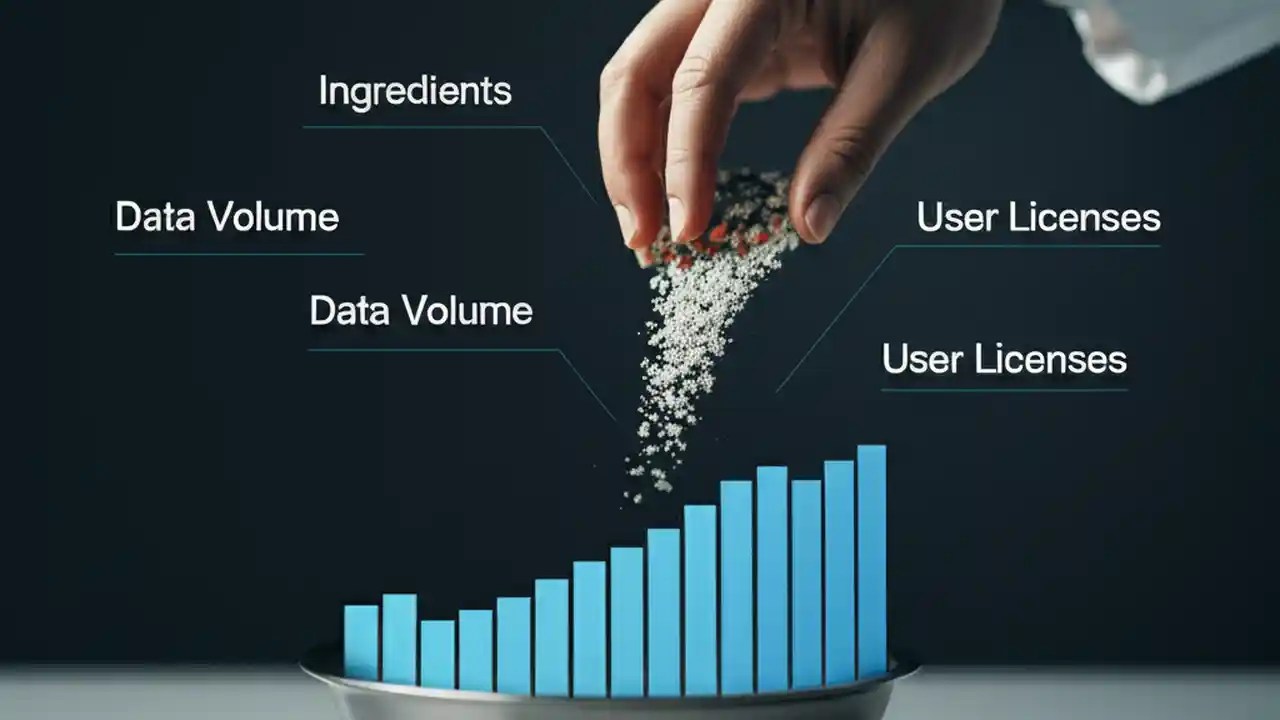 Ingredients

Data Volume

User Licenses

Data Volume

User Licenses