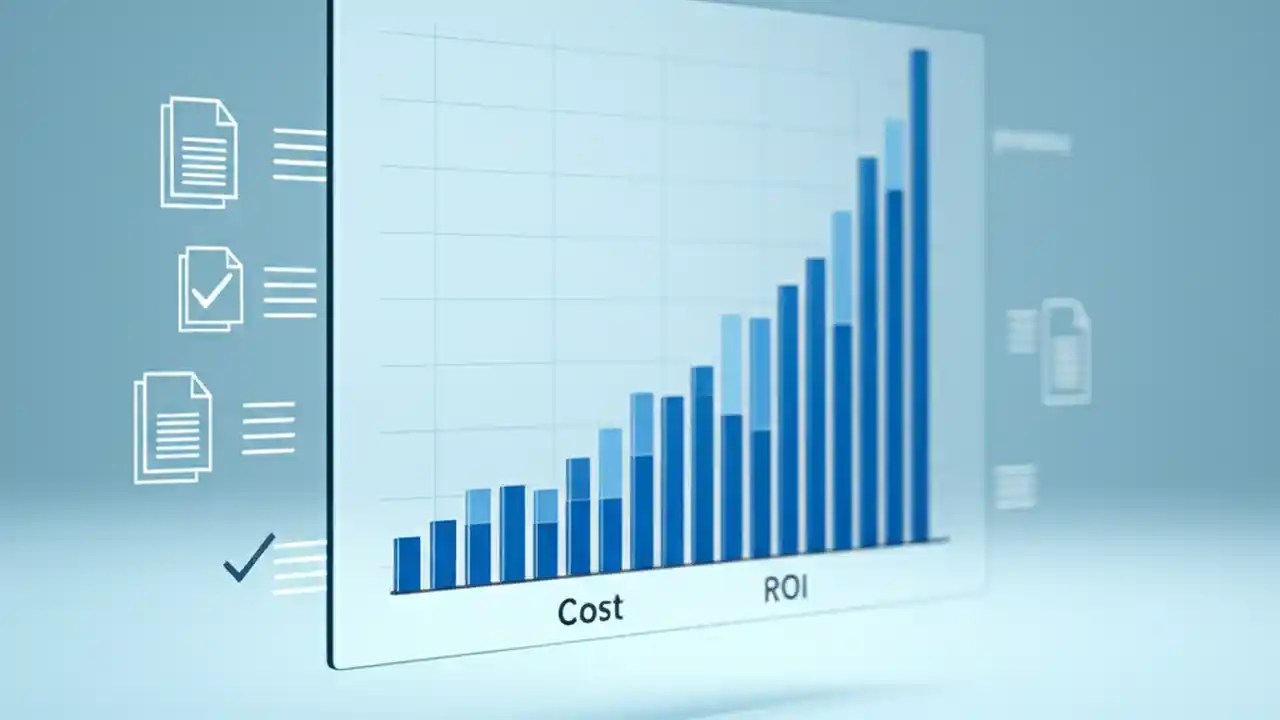 Cost
ROI