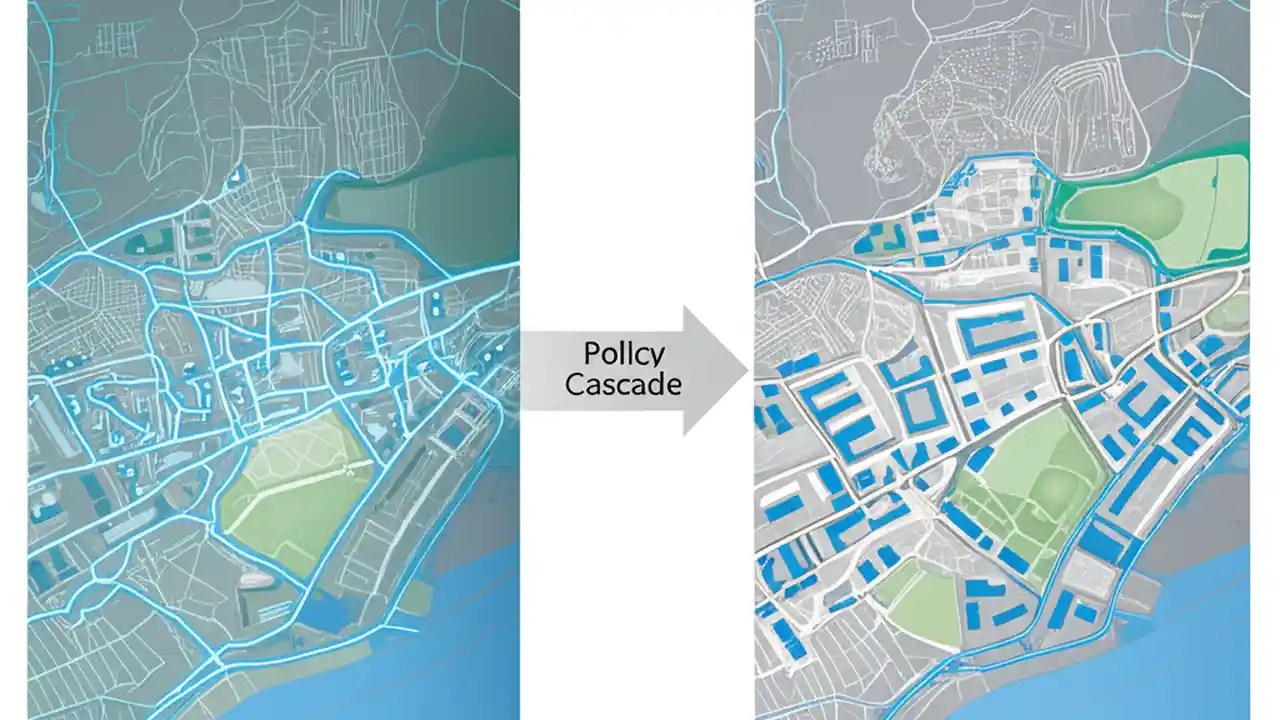 Pollcy
Cascade