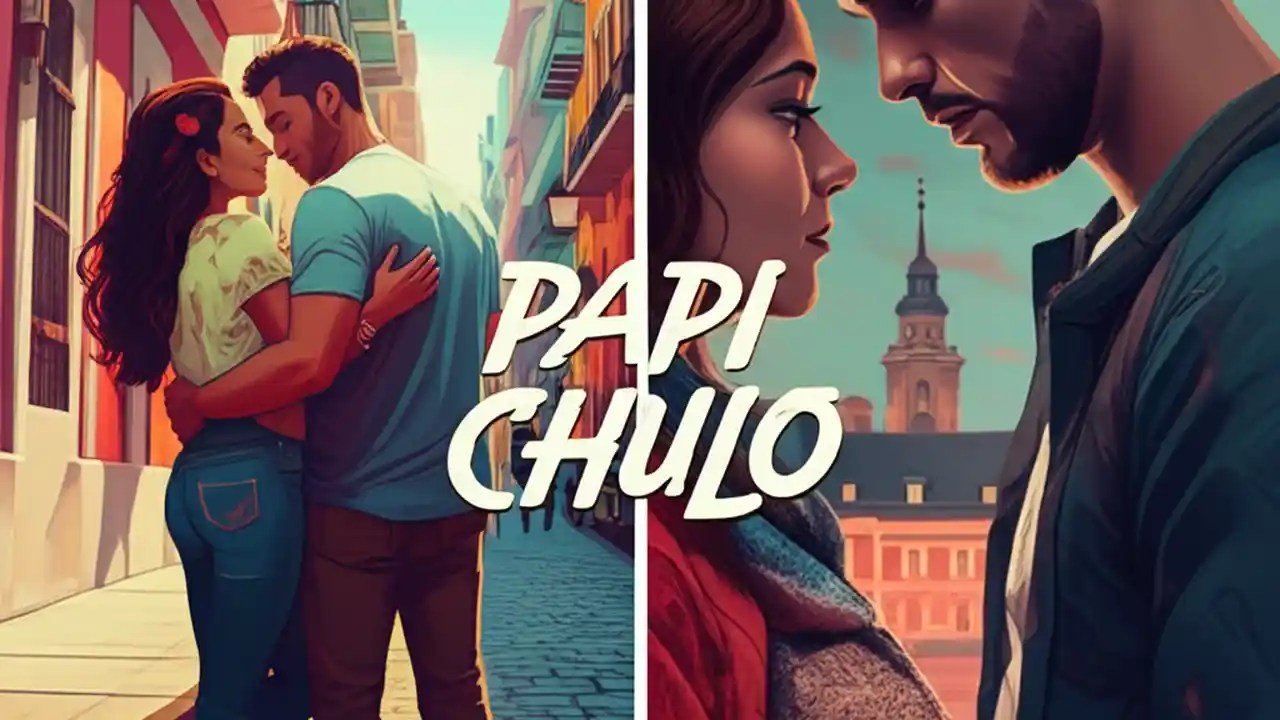 PAPI CHULO