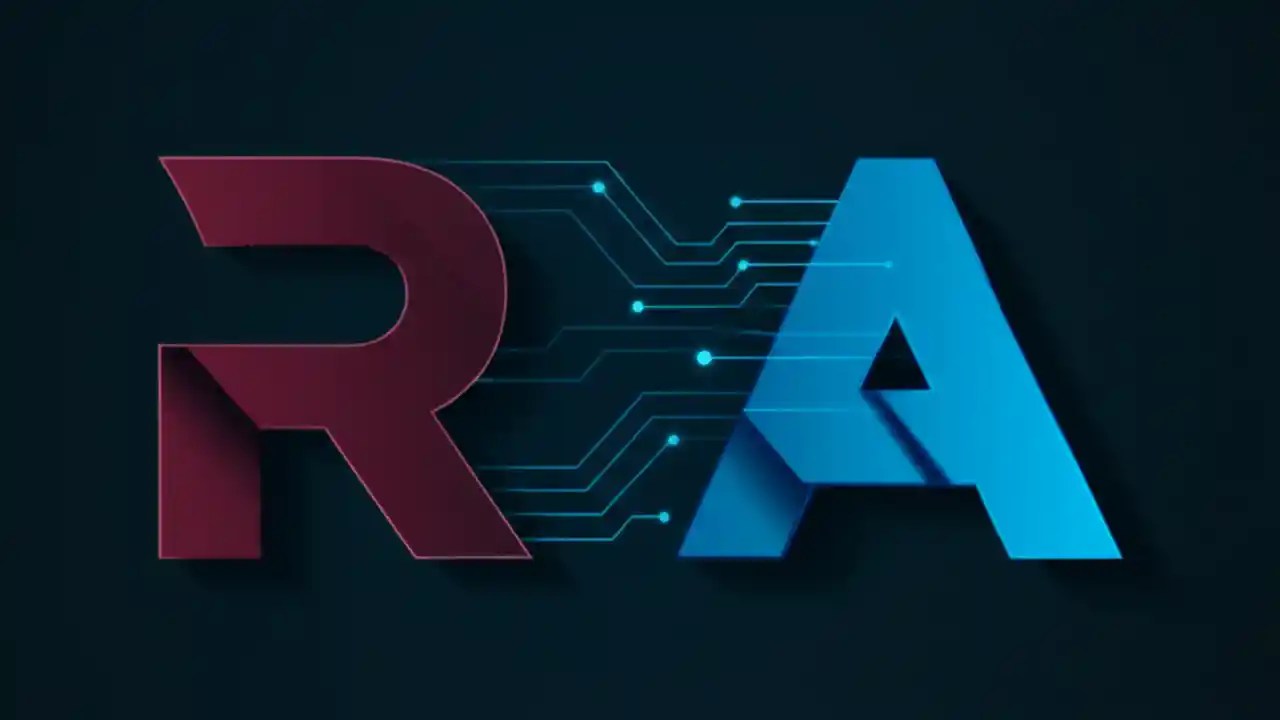 R A