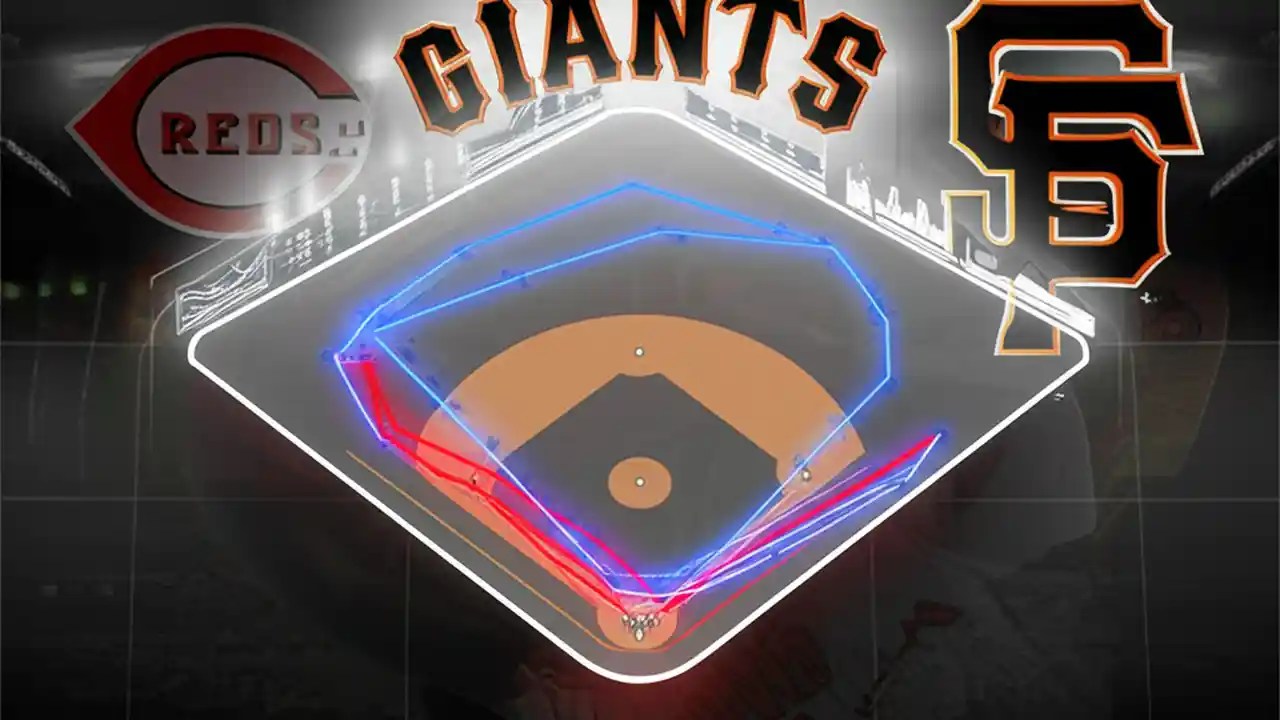 REDS
GIANTS
SF