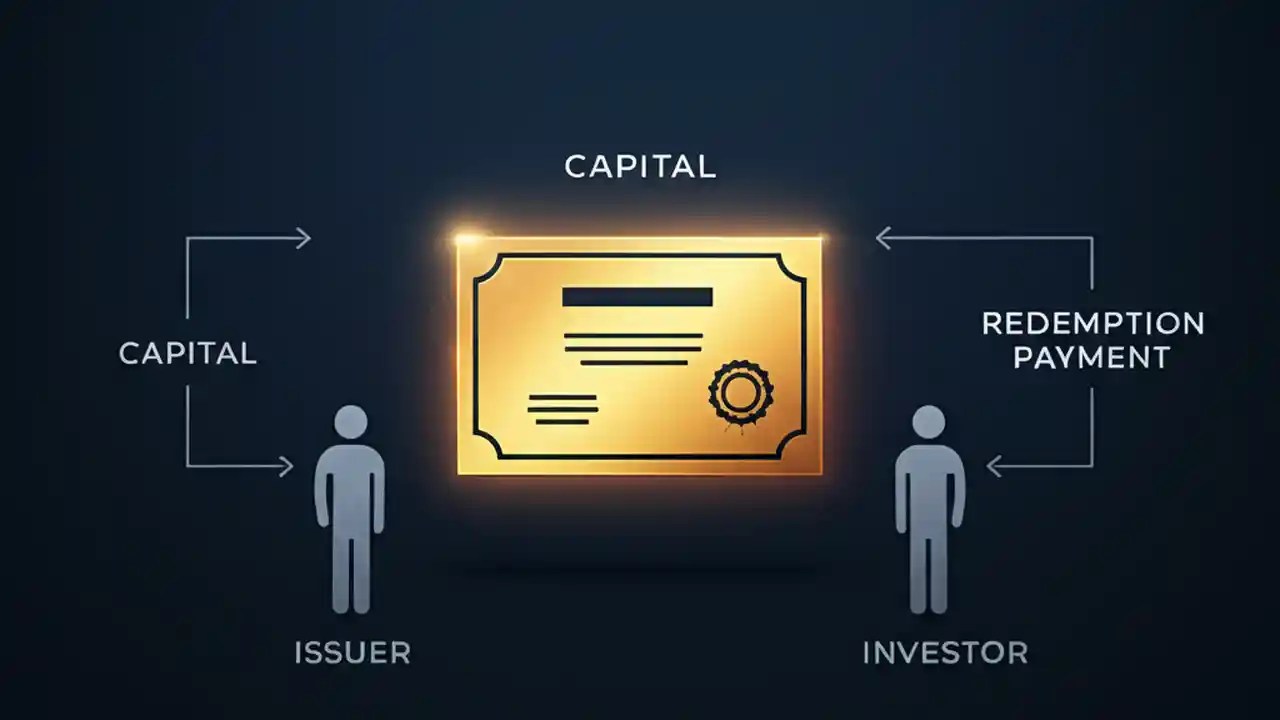 CAPITAL

CAPITAL

REDEMPTION PAYMENT

ISSUER

INVESTOR