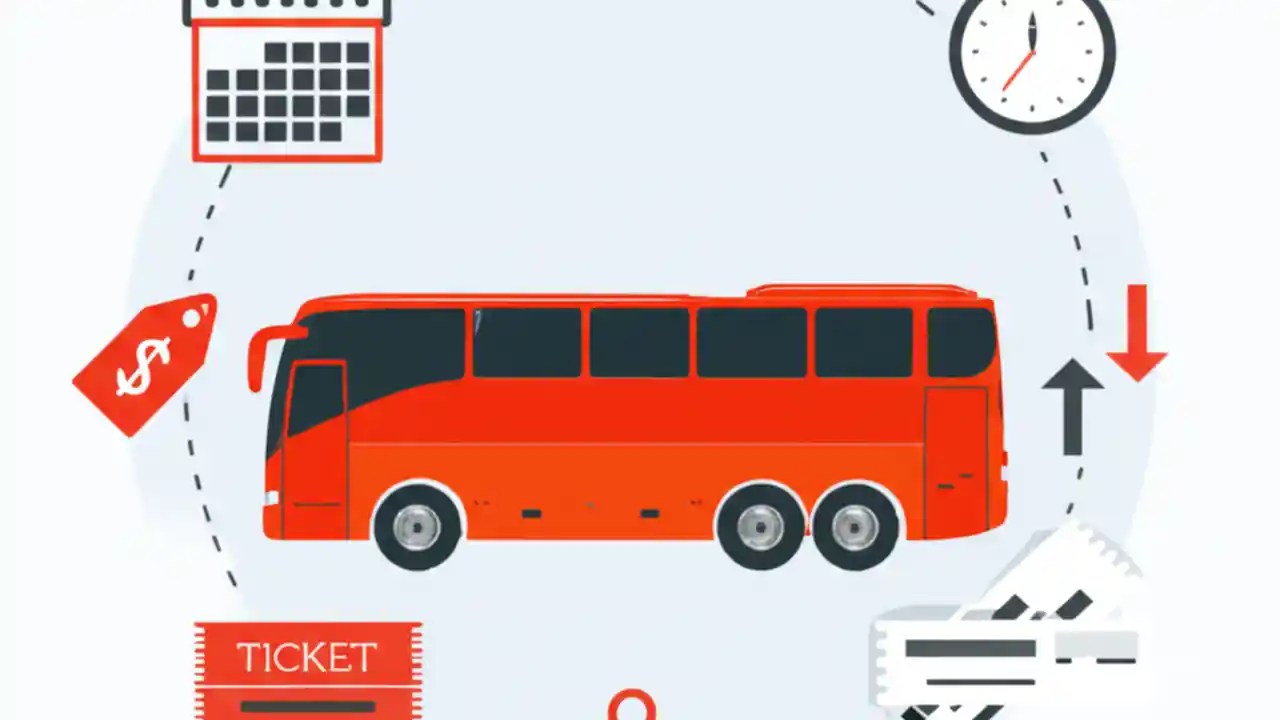 $

TICKET