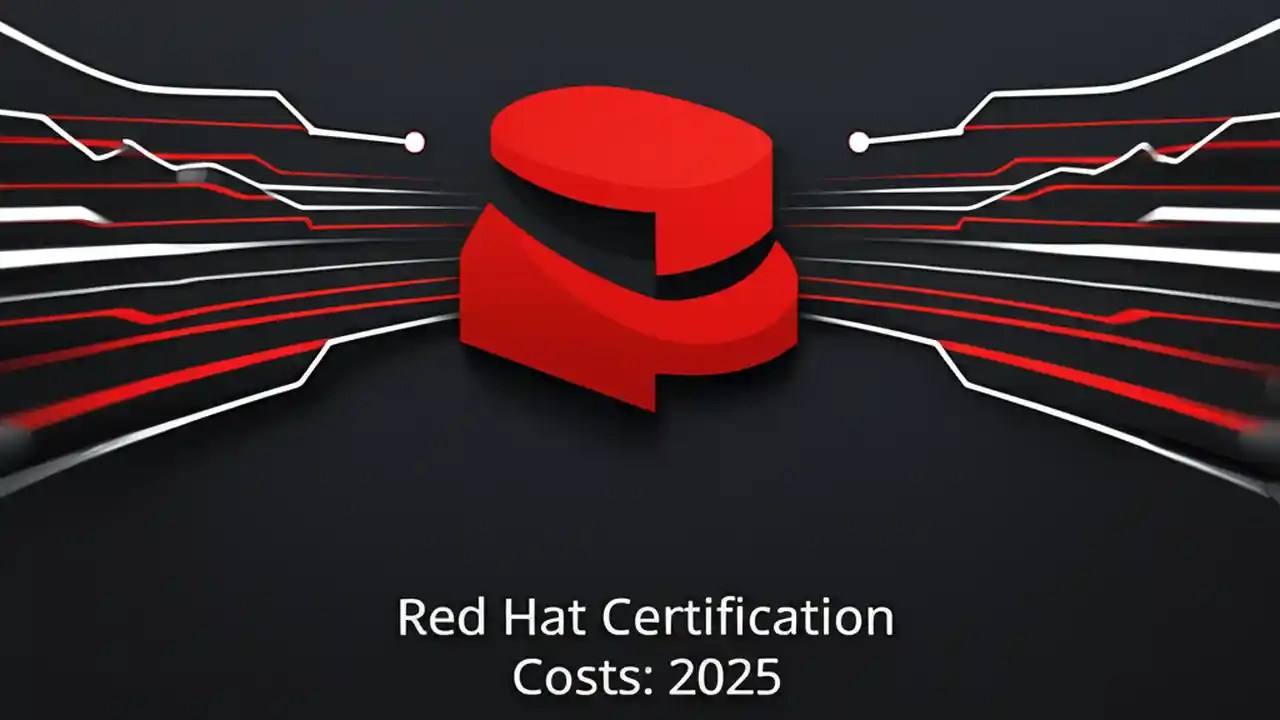 Red Hat Certification
Costs: 2025