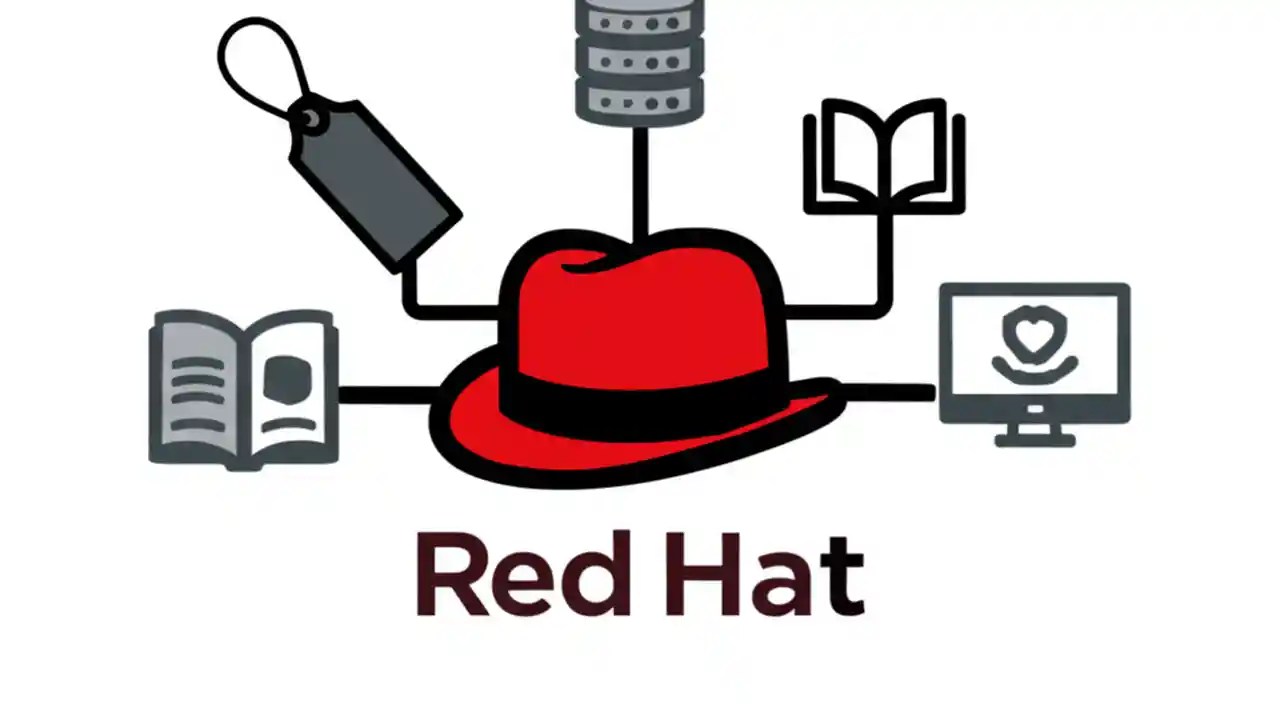 Red Hat