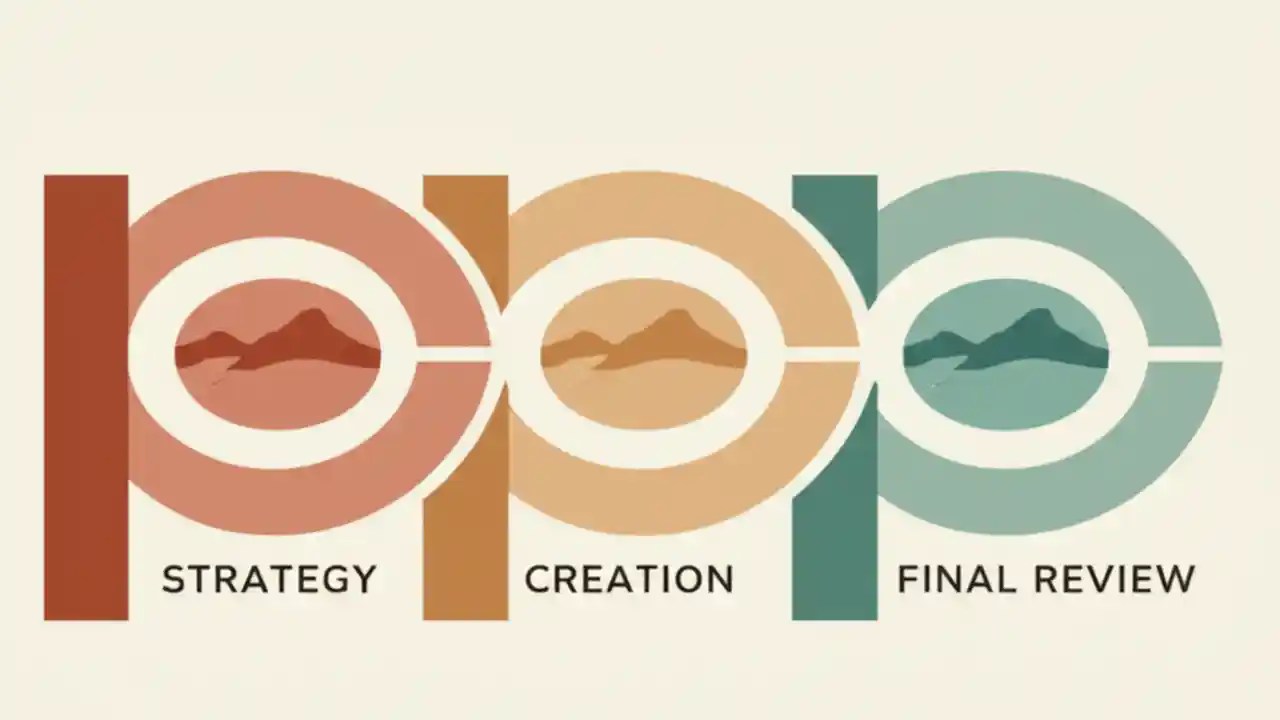 STRATEGY

CREATION

FINAL REVIEW